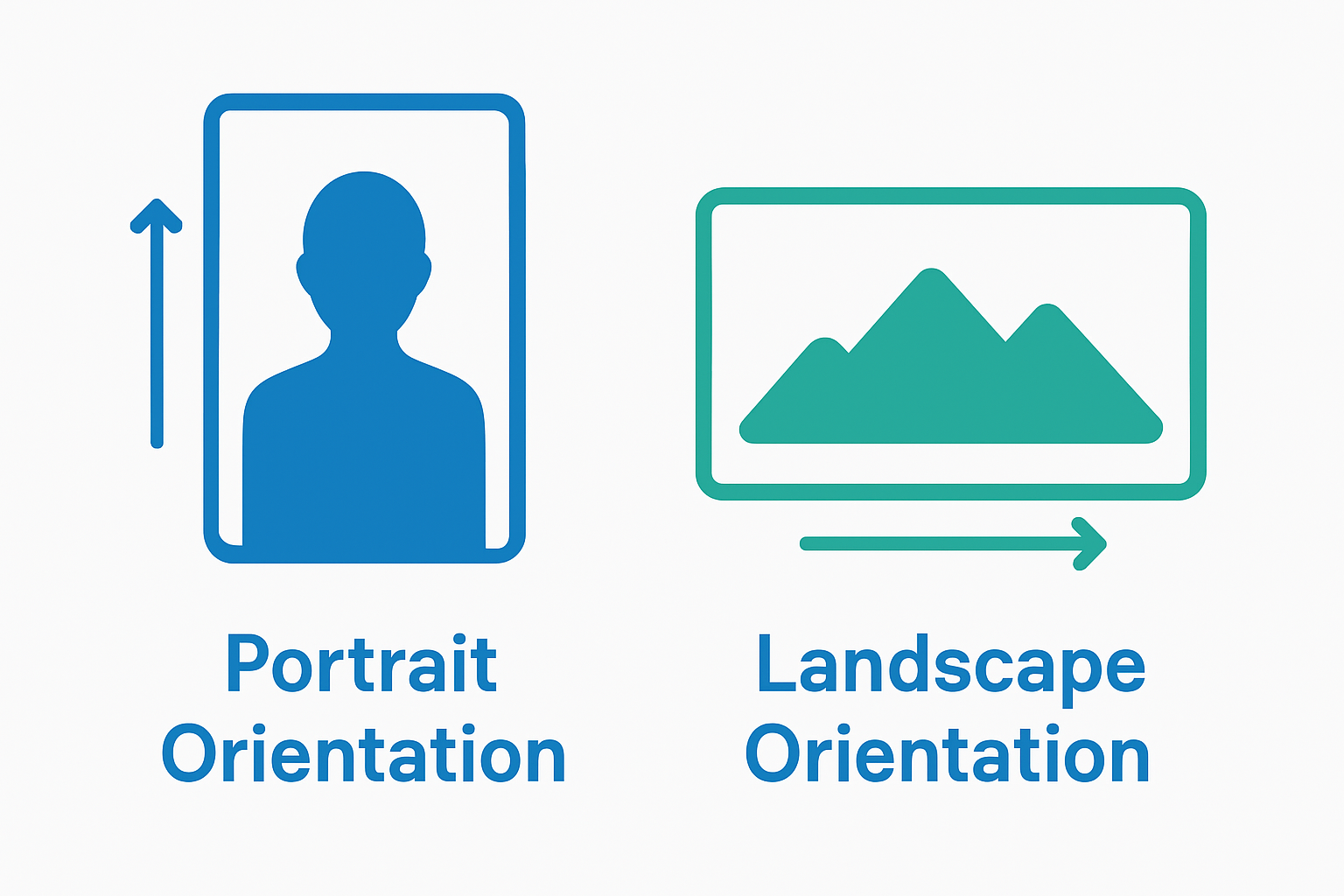 Portrait Orientation

Landscape Orientation