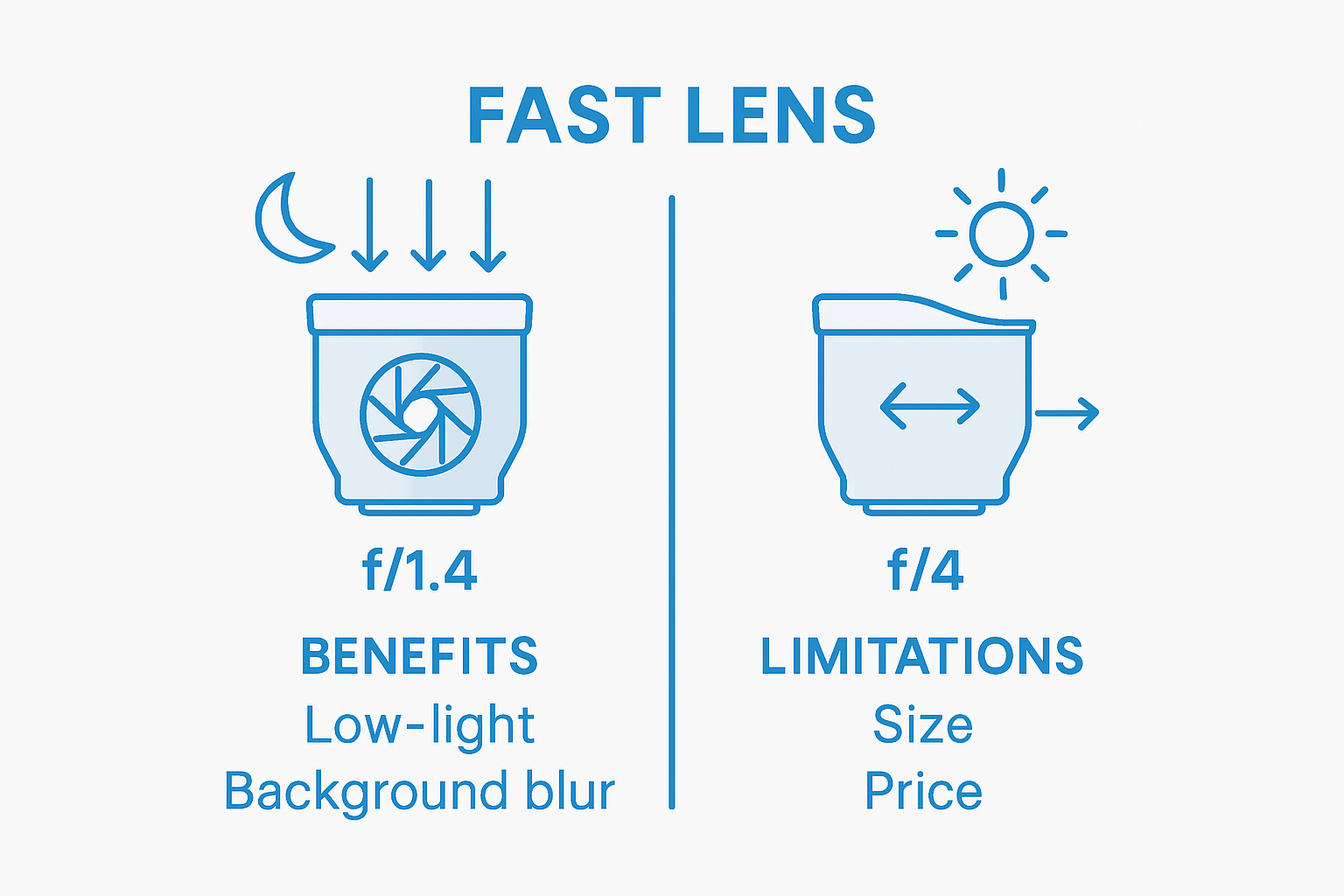 FAST LENS

f/1.4

BENEFITS
Low-light
Background blur

f/4

LIMITATIONS
Size
Price