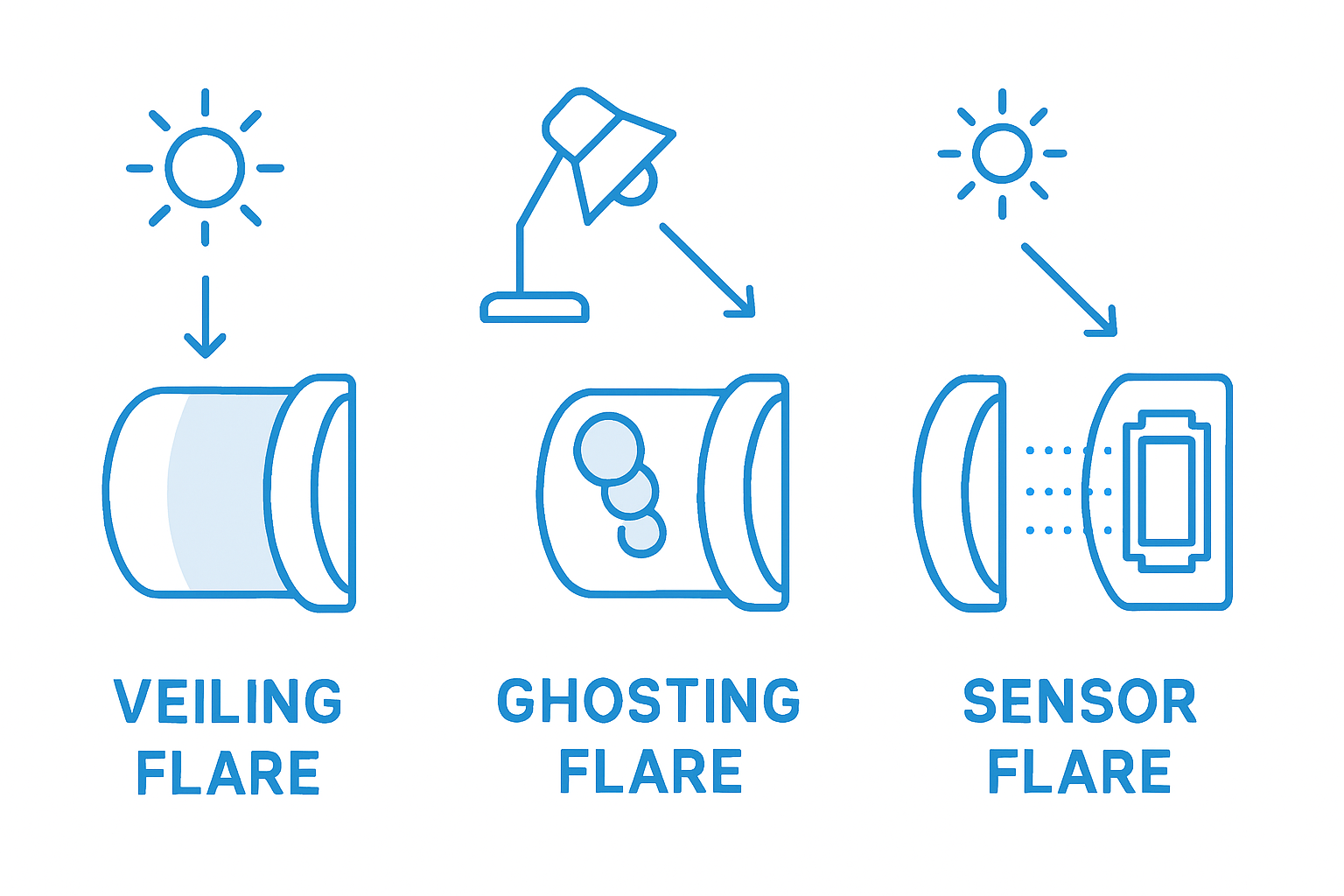 VEILING FLARE

GHOSTING FLARE

SENSOR FLARE