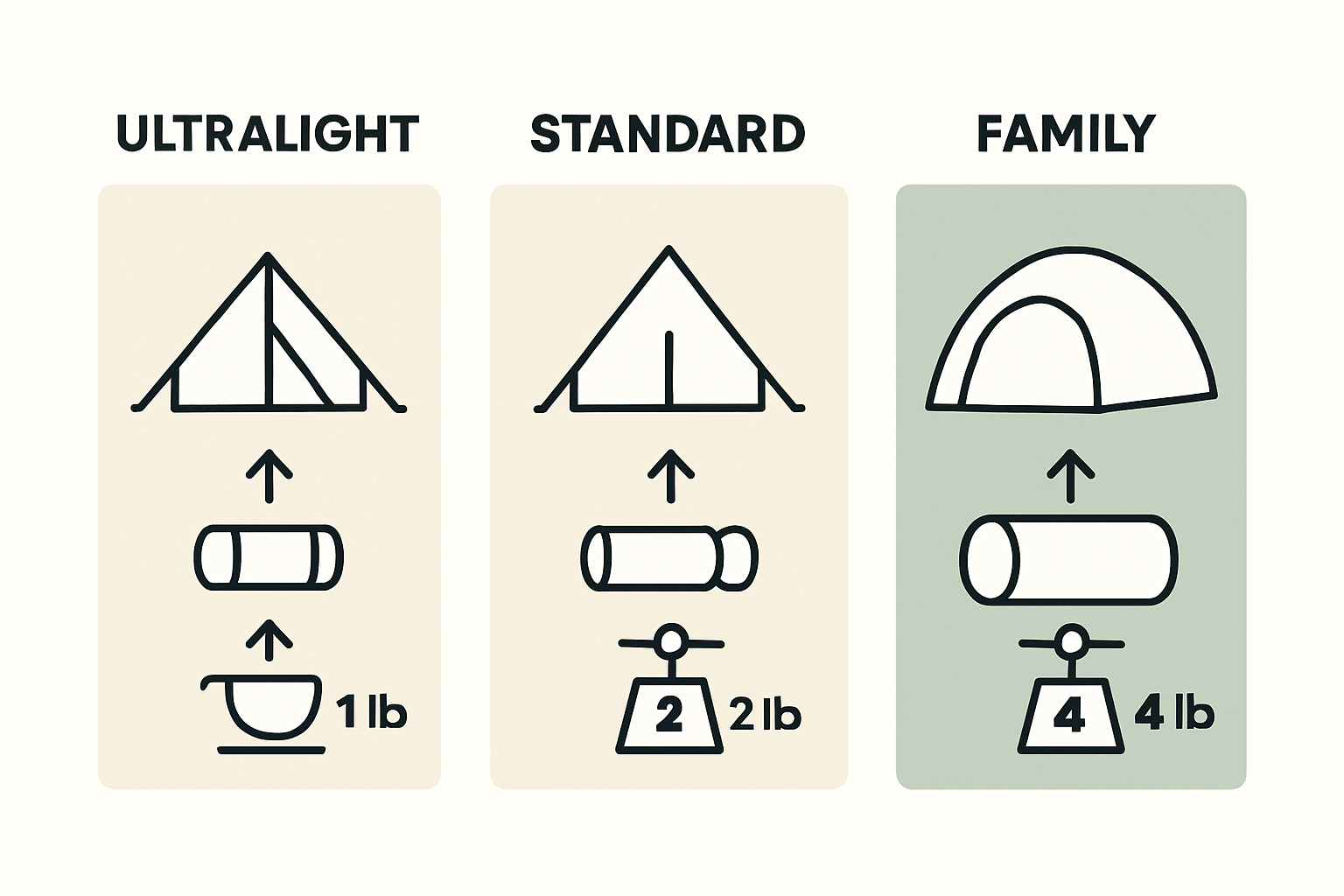 ULTRALIGHT

1 lb

STANDARD

2

2 lb

FAMILY

4

4 lb