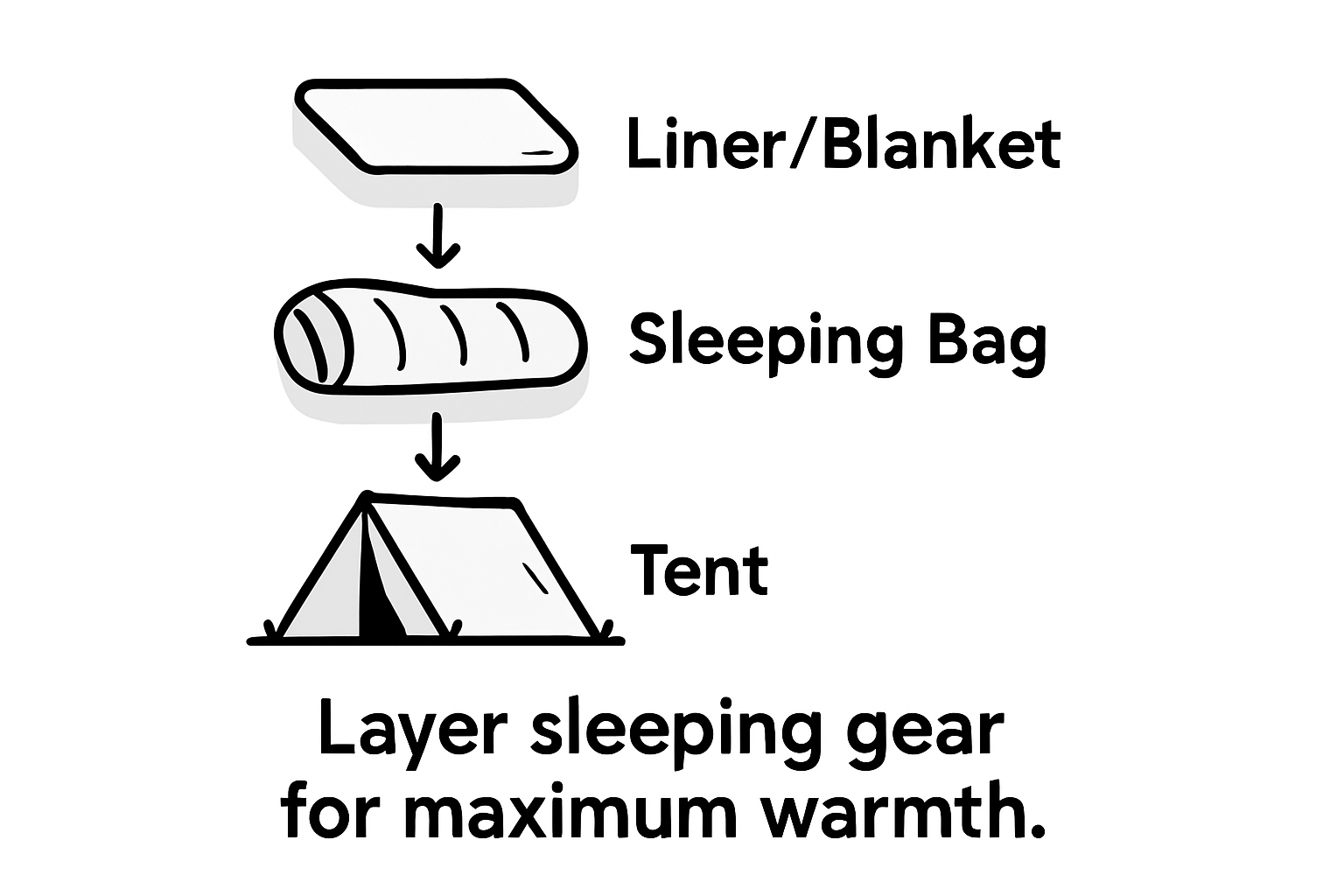 Liner/Blanket

Sleeping Bag

Tent

Layer sleeping gear for maximum warmth.