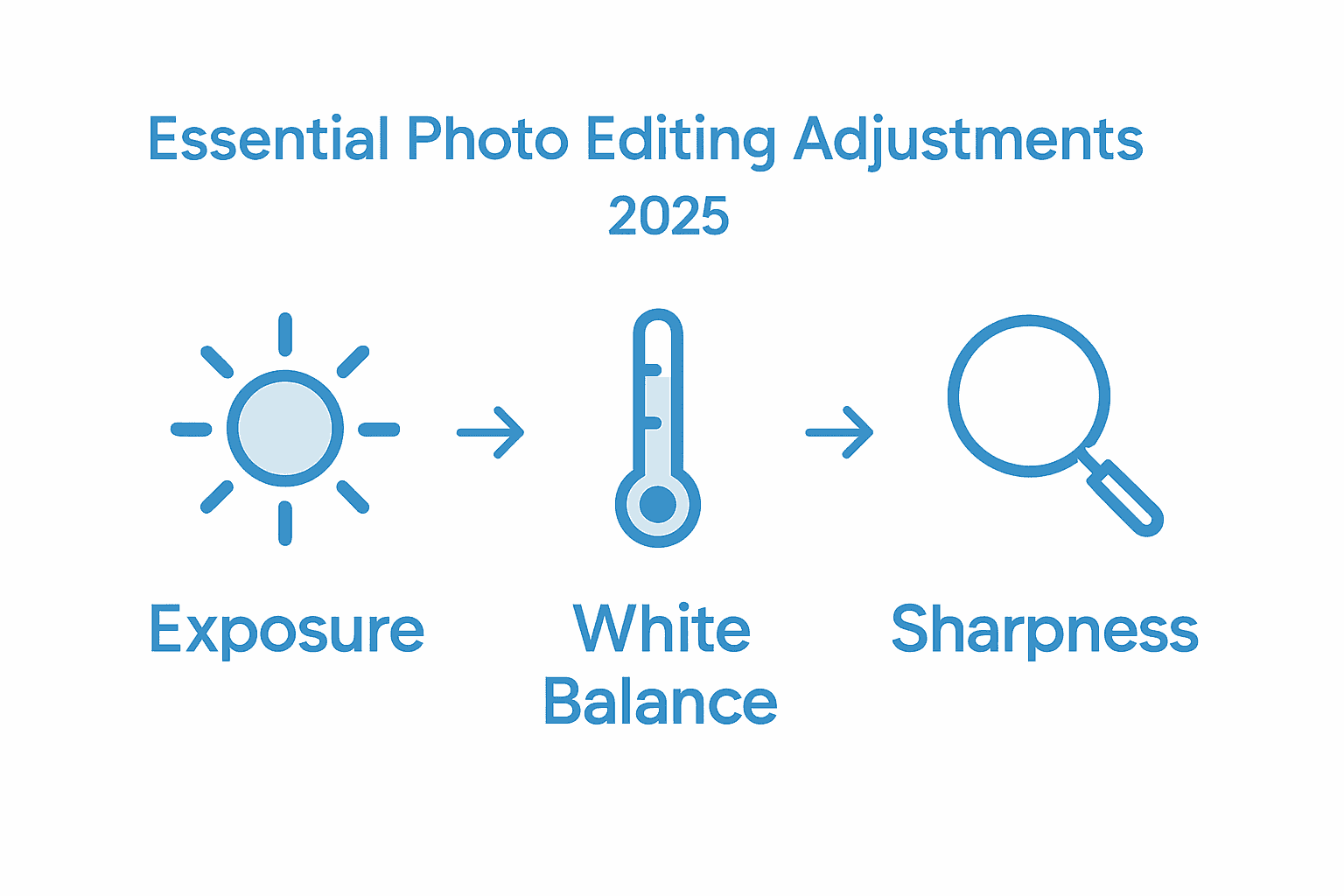 Essential Photo Editing Adjustments
2025

Exposure

White Balance

Sharpness