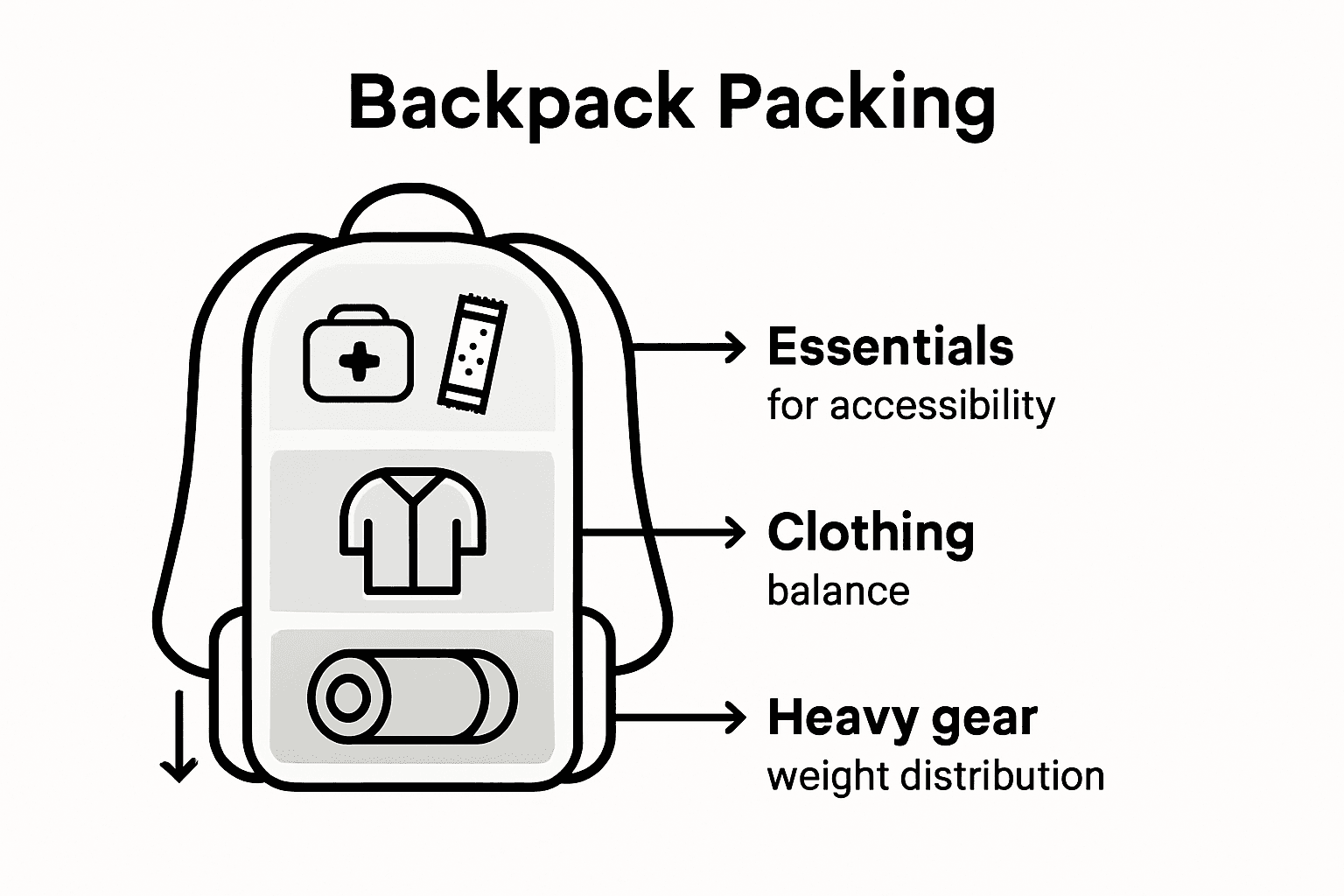 Backpack Packing

Essentials
for accessibility

Clothing
balance

Heavy gear
weight distribution