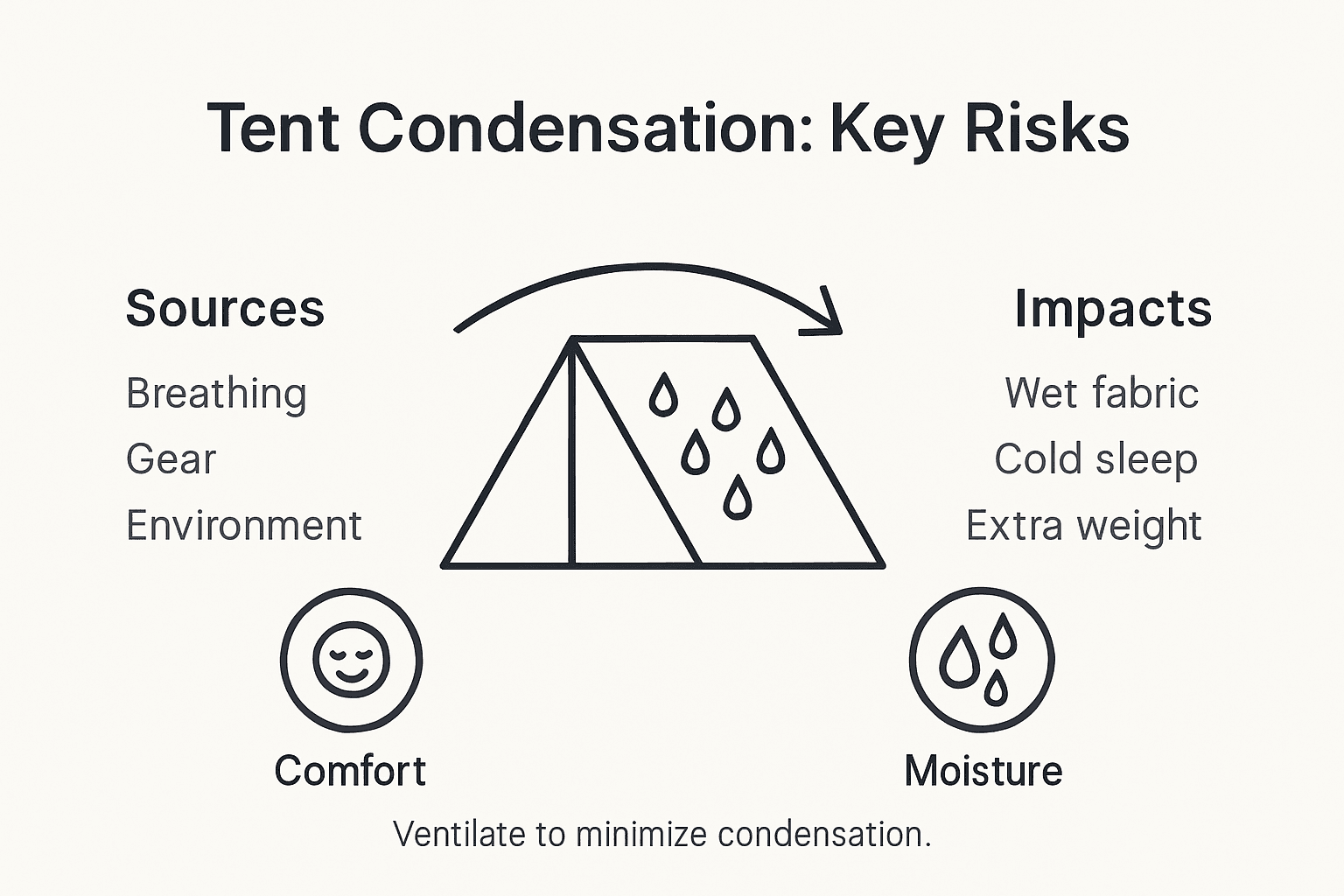 Tent Condensation: Key Risks

Sources

Breathing

Gear

Environment

Impacts

Wet fabric

Cold sleep

Extra weight

Comfort

Moisture

Ventilate to minimize condensation.