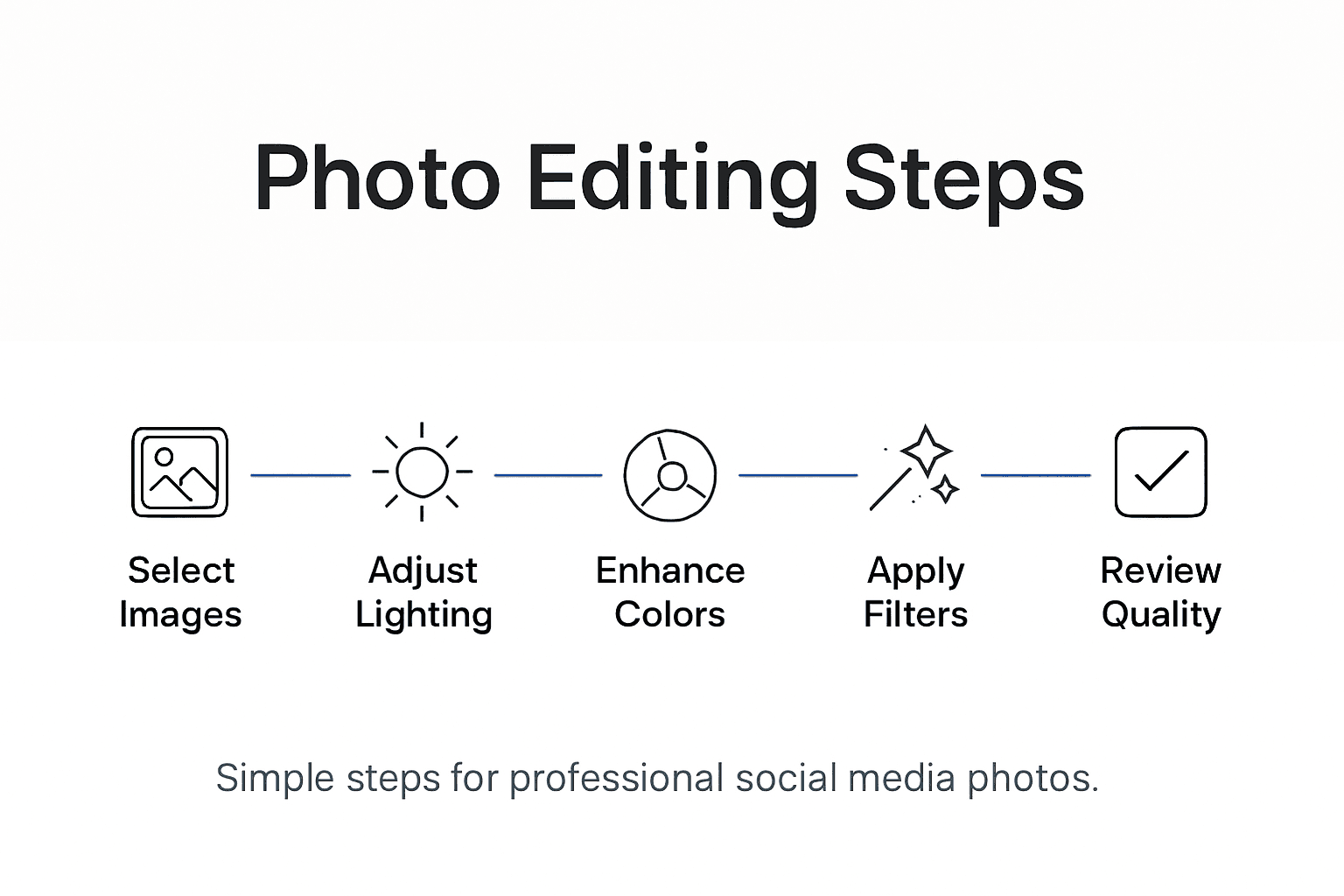 Photo Editing Steps

Select Images

Adjust Lighting

Enhance Colors

Apply Filters

Review Quality

Simple steps for professional social media photos.