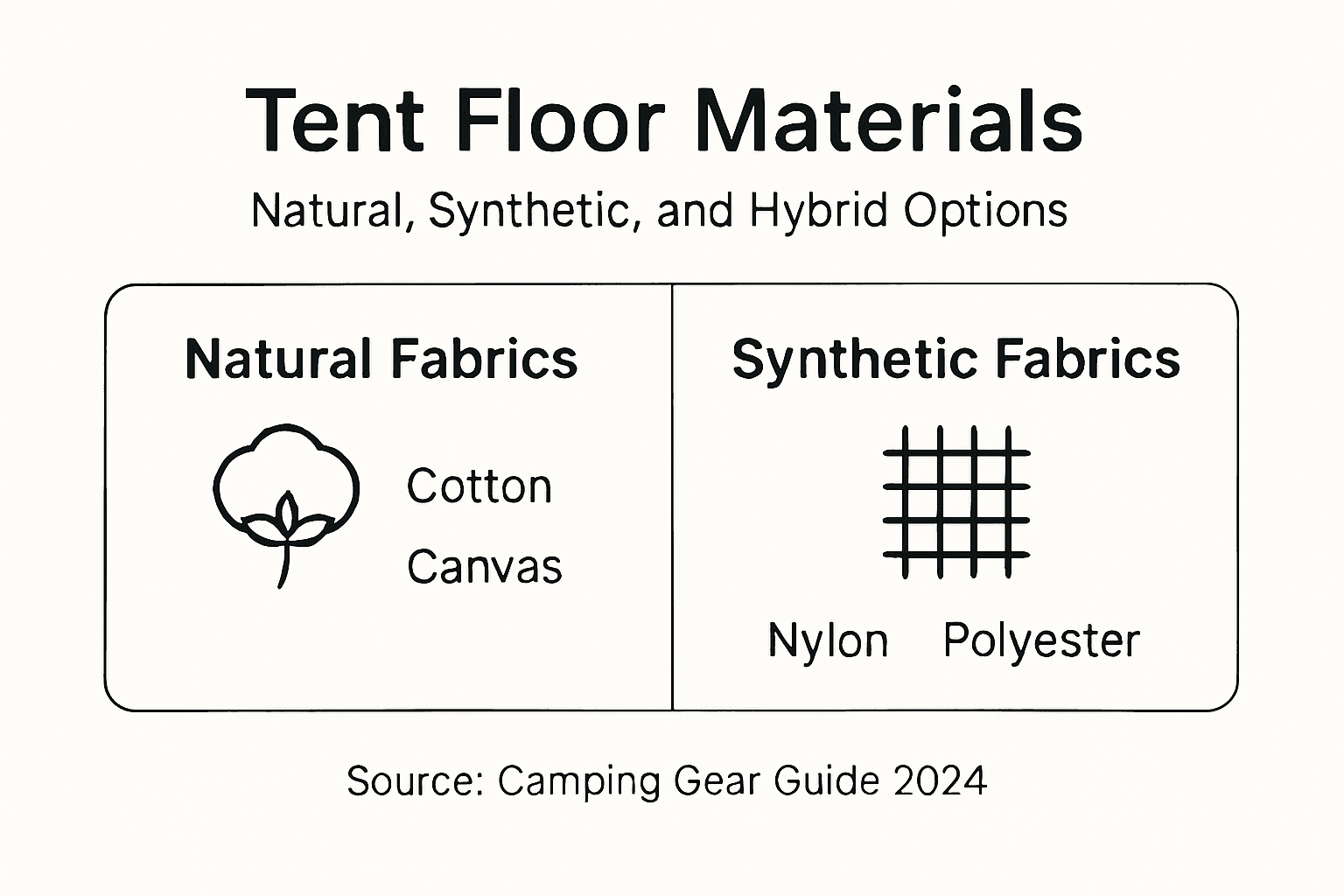 Tent Floor Materials

Natural, Synthetic, and Hybrid Options

Natural Fabrics

Cotton

Canvas

Synthetic Fabrics

Nylon

Polyester

Source: Camping Gear Guide 2024