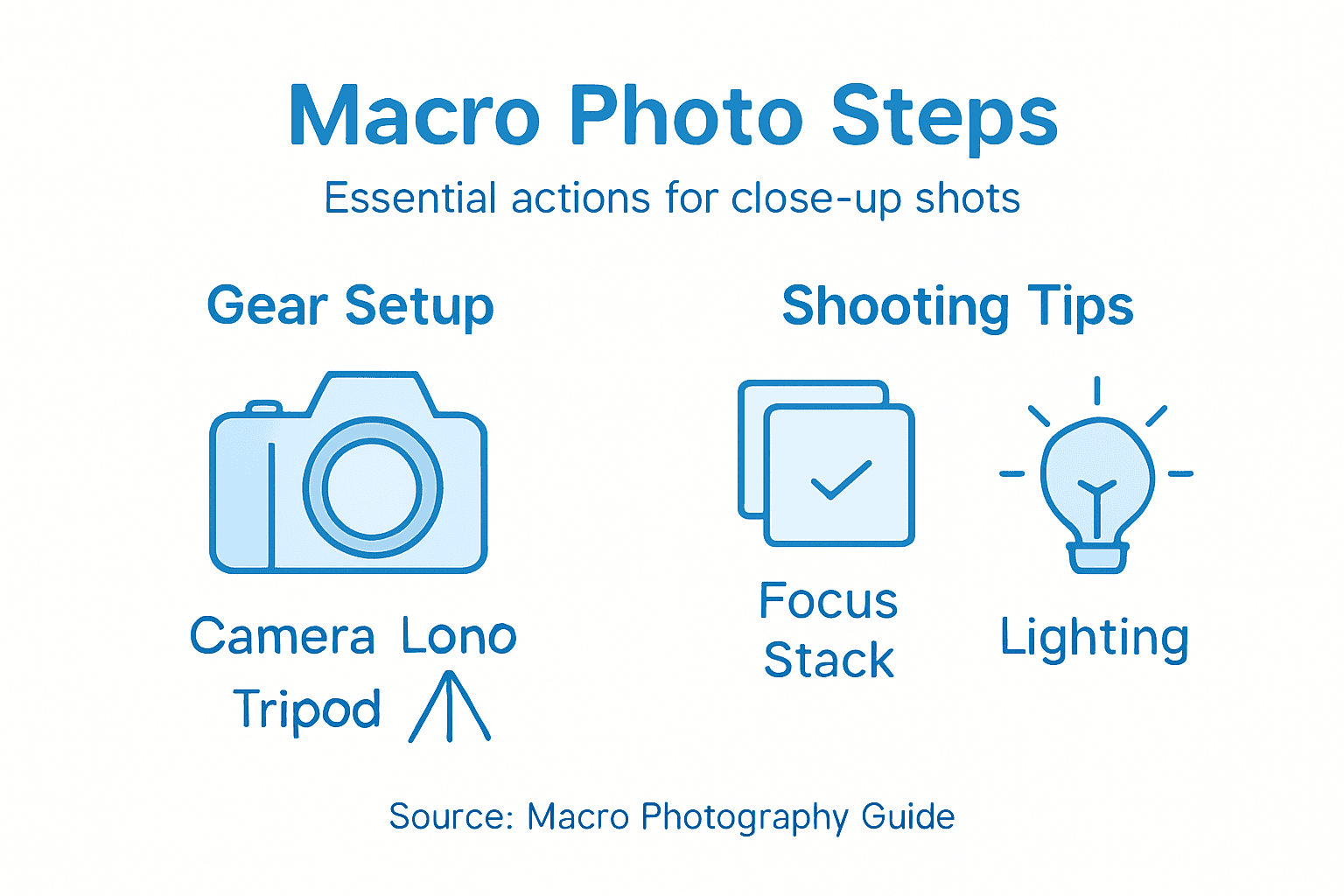 Macro Photo Steps

Essential actions for close-up shots

Gear Setup

Camera Lono

Tripod

Shooting Tips

Focus Stack

Lighting

Source: Macro Photography Guide