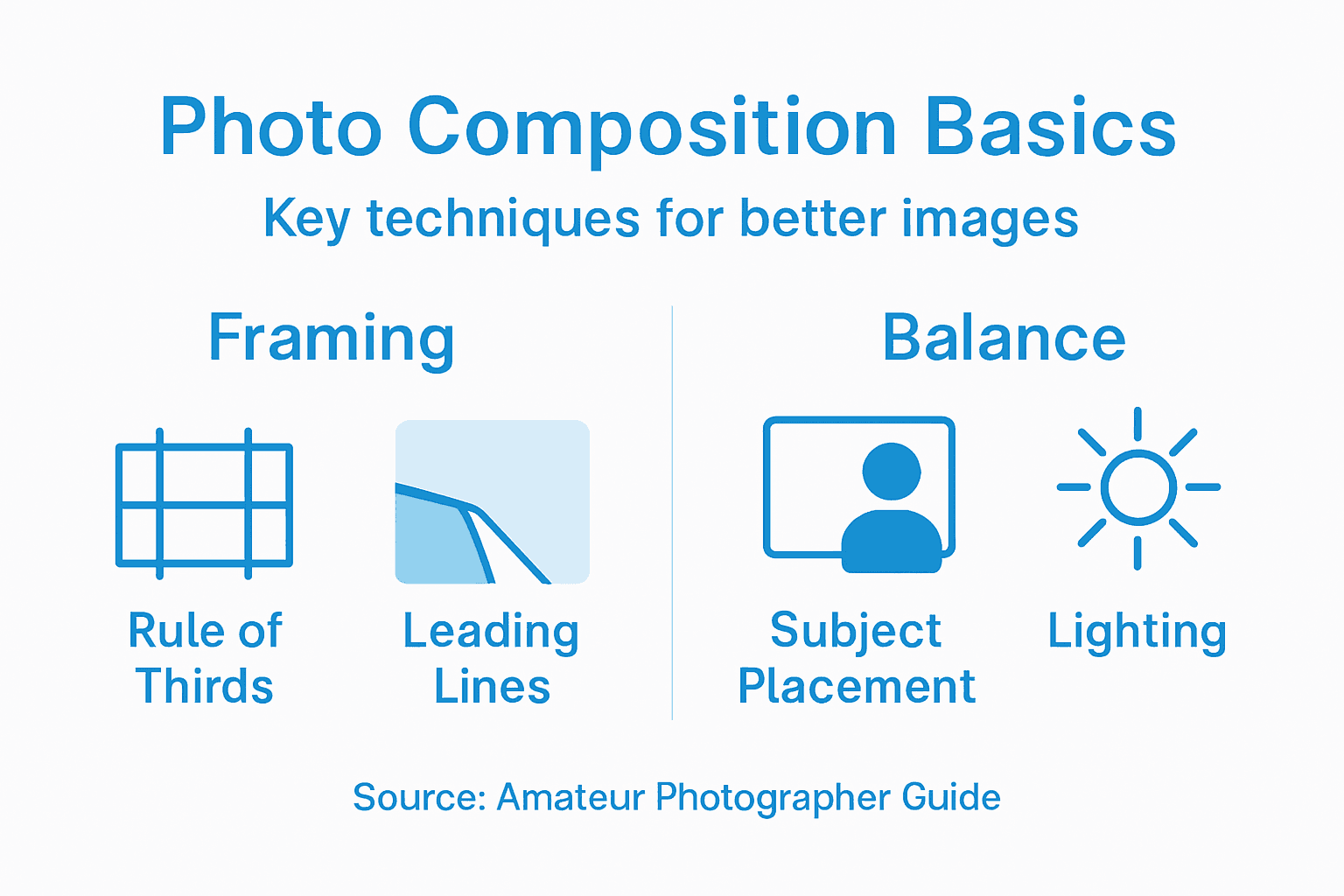 Photo Composition Basics

Key techniques for better images

Framing

Rule of Thirds

Leading Lines

Balance

Subject Placement

Lighting

Source: Amateur Photographer Guide