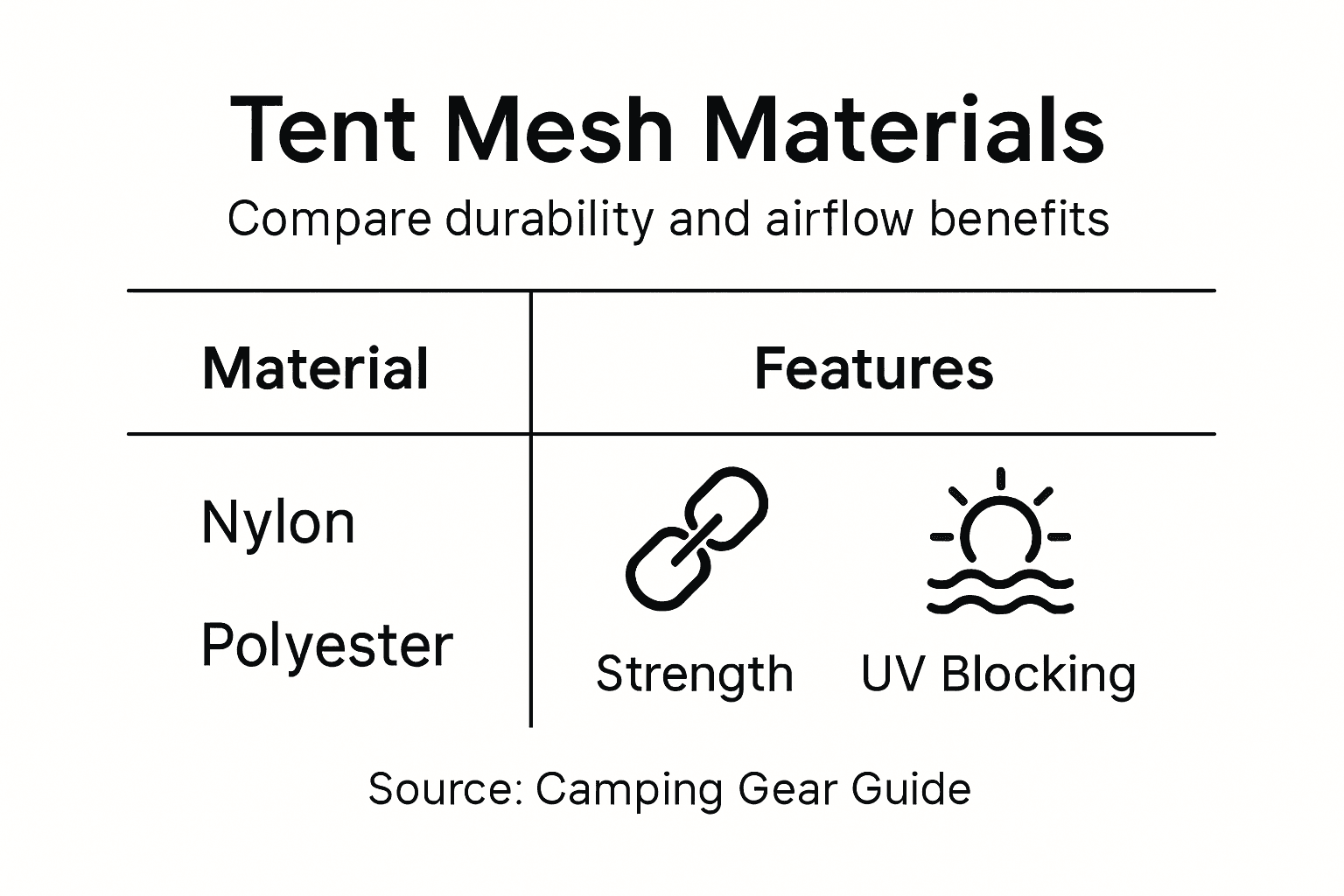 Tent Mesh Materials

Compare durability and airflow benefits

| Material | Features |
|---|---|
| Nylon<br>Polyester | Strength UV Blocking |

Source: Camping Gear Guide