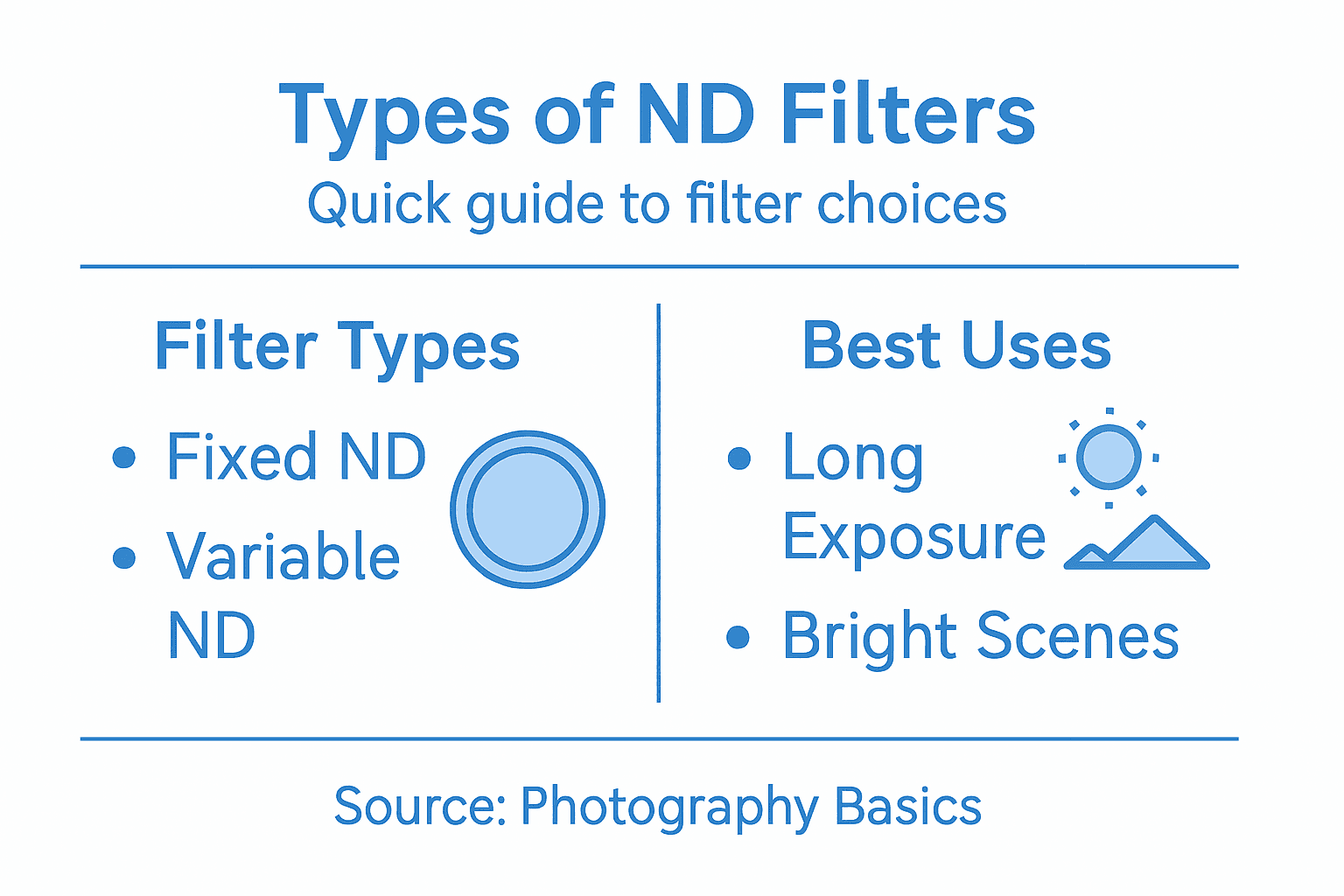 Types of ND Filters
Quick guide to filter choices

Filter Types

• Fixed ND
• Variable ND

Best Uses

• Long Exposure
• Bright Scenes

Source: Photography Basics