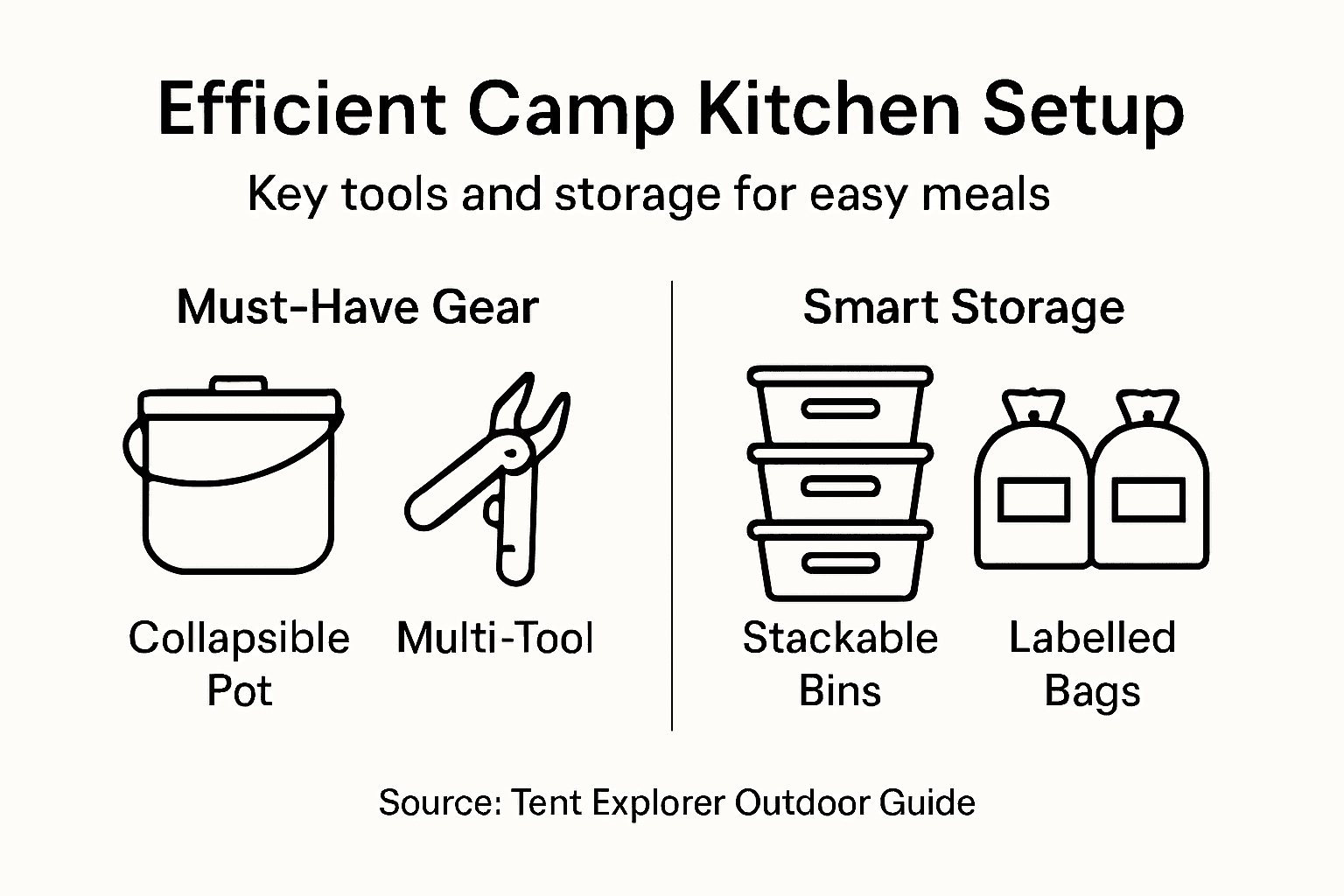 Efficient Camp Kitchen Setup

Key tools and storage for easy meals

Must-Have Gear

Collapsible Pot

Multi-Tool

Smart Storage

Stackable Bins

Labelled Bags

Source: Tent Explorer Outdoor Guide