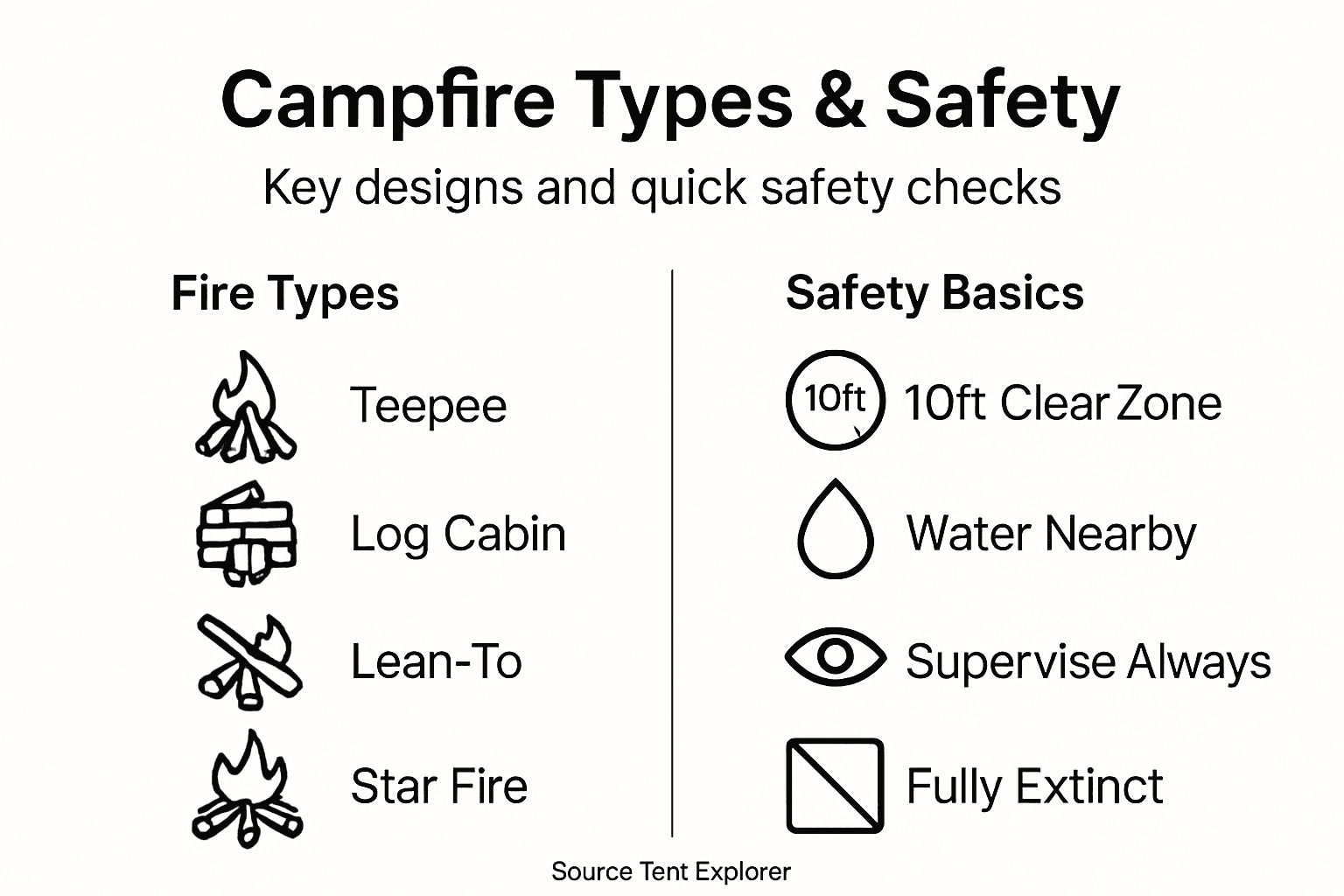 Campfire Types & Safety

Key designs and quick safety checks

Fire Types

Teepee

Log Cabin

Lean-To

Star Fire

Safety Basics

10ft

10ft Clear Zone

Water Nearby

Supervise Always

Fully Extinct

Source Tent Explorer