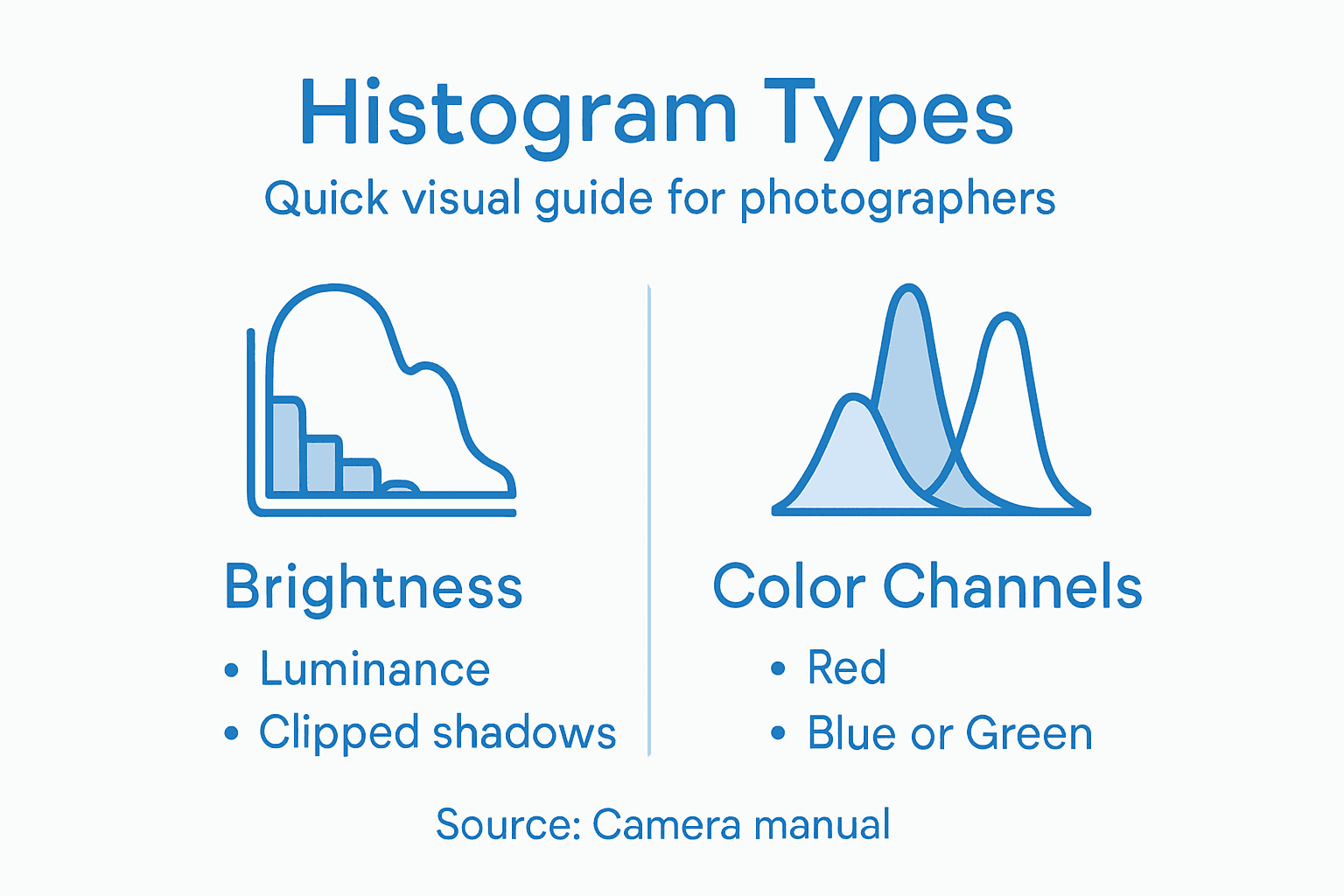 Histogram Types
Quick visual guide for photographers

Brightness
• Luminance
• Clipped shadows

Color Channels
• Red
• Blue or Green

Source: Camera manual