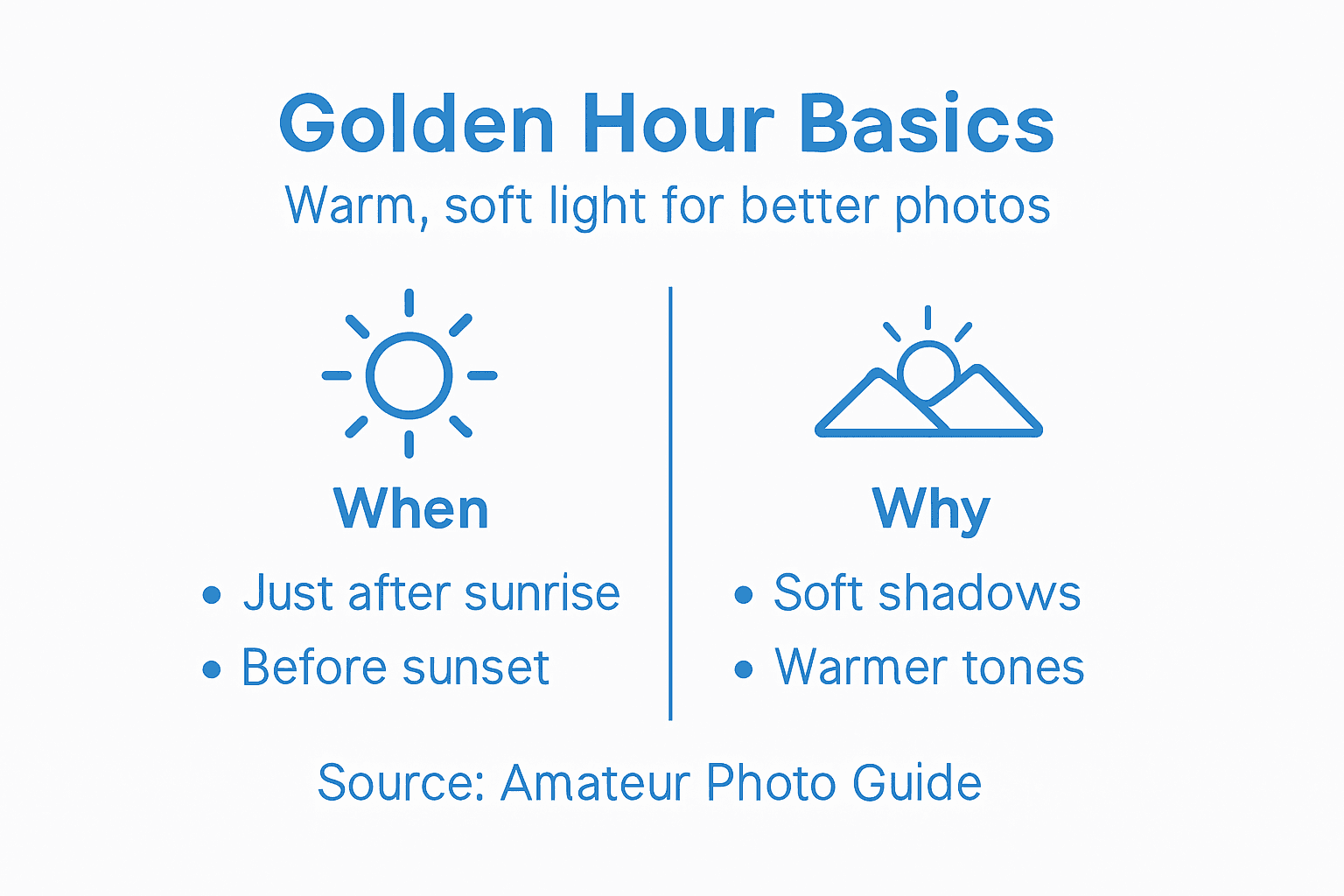 Golden Hour Basics

Warm, soft light for better photos

When

• Just after sunrise
• Before sunset

Why

• Soft shadows
• Warmer tones

Source: Amateur Photo Guide