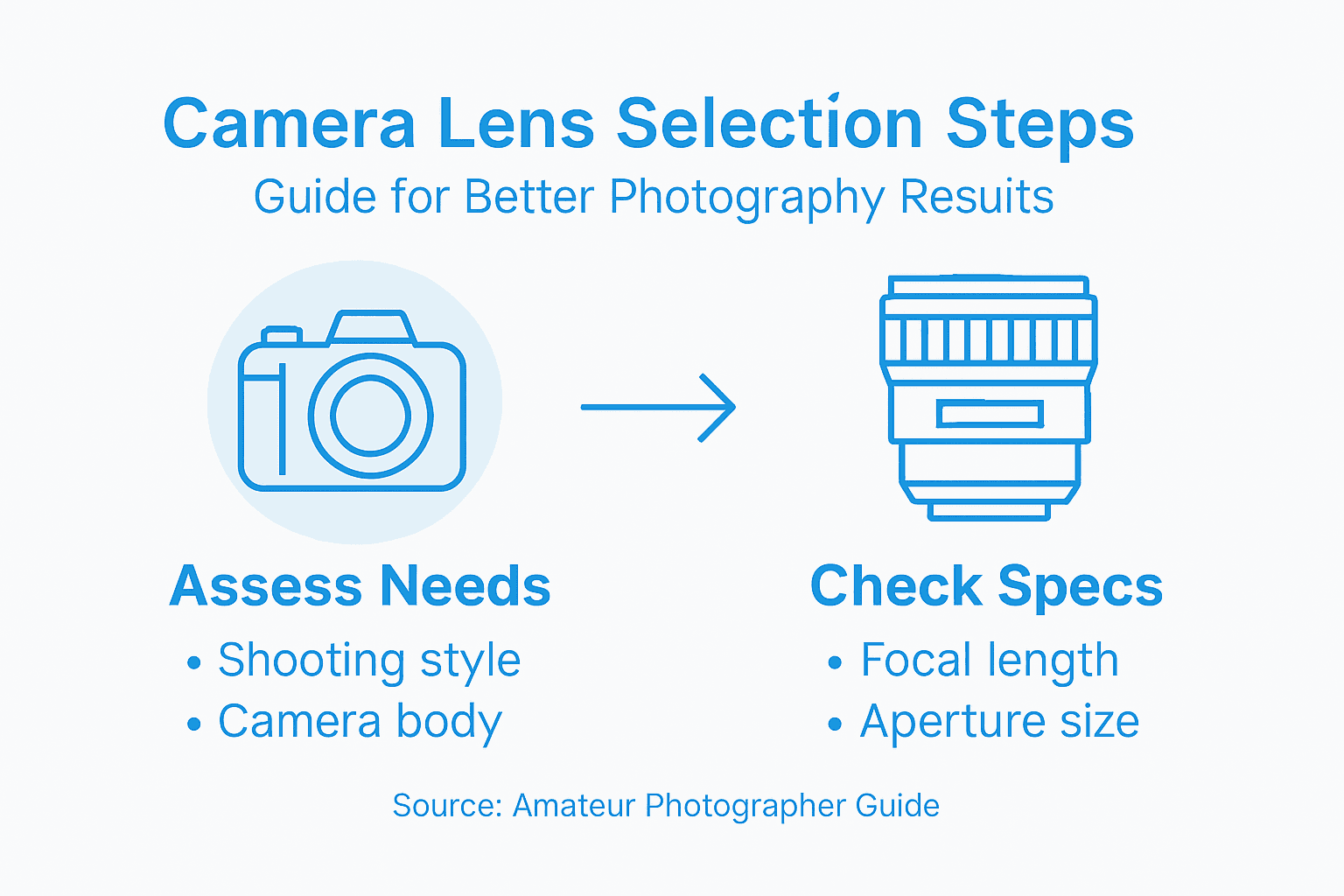 Camera Lens Selection Steps

Guide for Better Photography Results

Assess Needs

• Shooting style
• Camera body

Check Specs

• Focal length
• Aperture size

Source: Amateur Photographer Guide