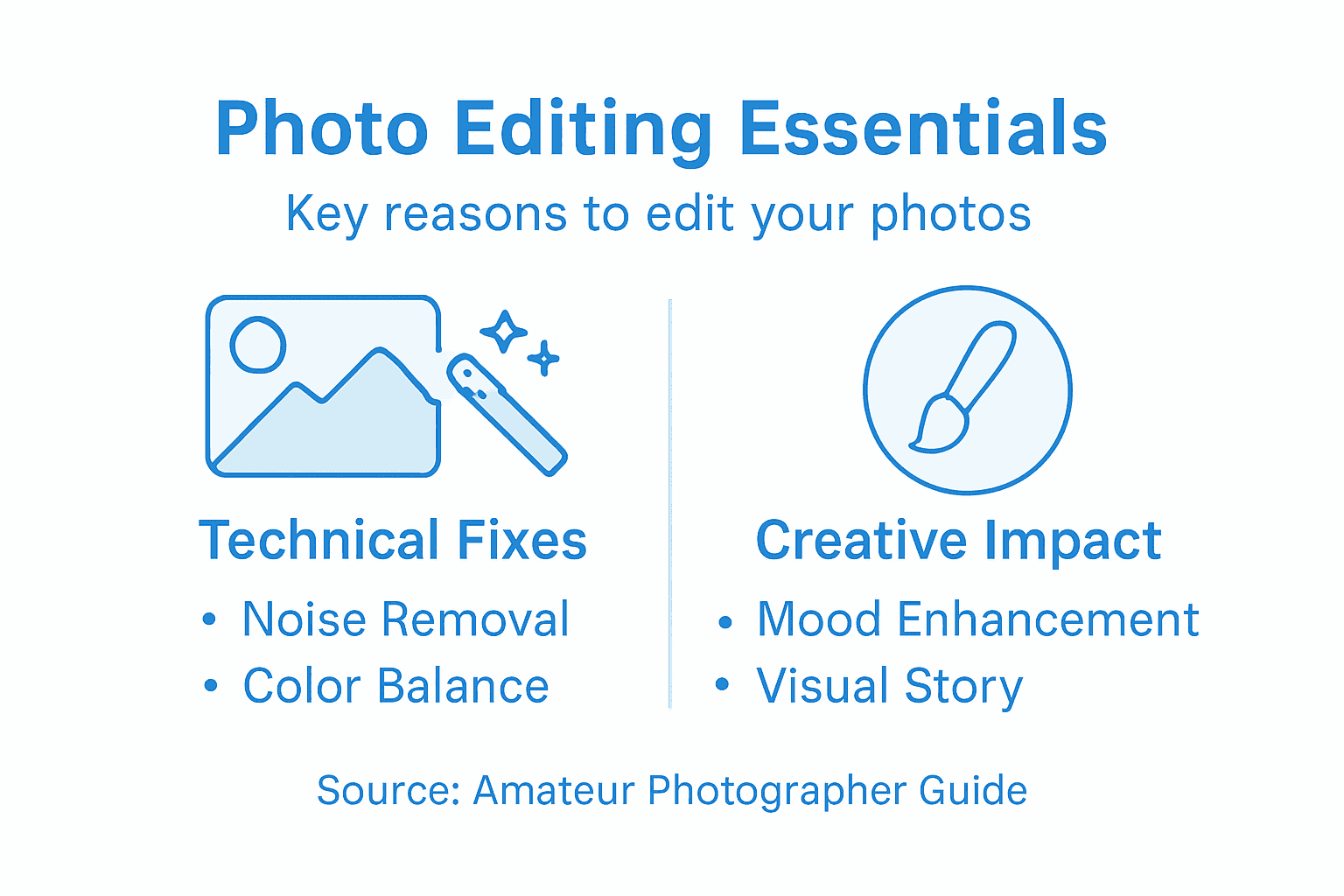 Photo Editing Essentials

Key reasons to edit your photos

Technical Fixes

• Noise Removal
• Color Balance

Creative Impact

• Mood Enhancement
• Visual Story

Source: Amateur Photographer Guide