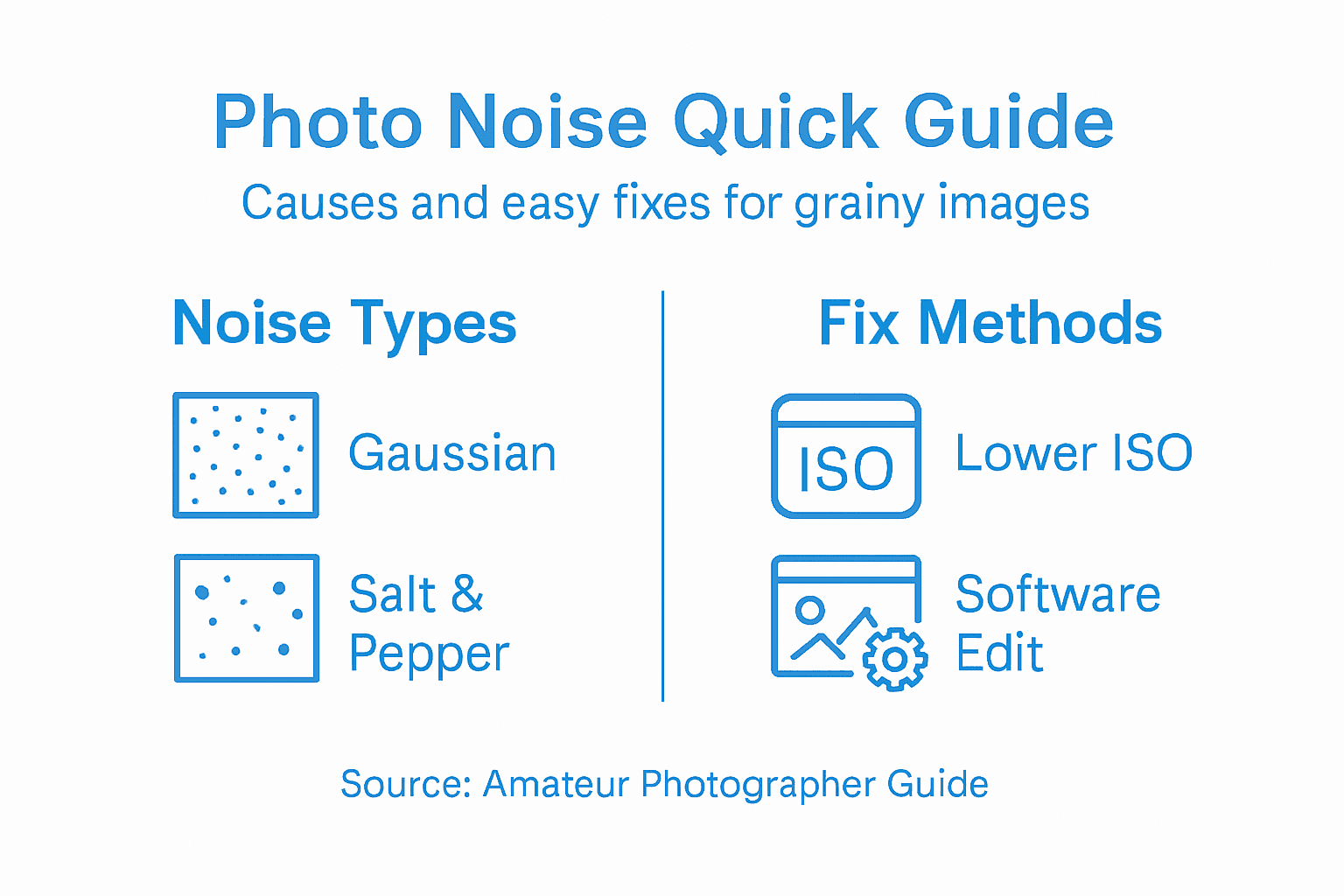 Photo Noise Quick Guide

Causes and easy fixes for grainy images

Noise Types

Gaussian

Salt & Pepper

Fix Methods

ISO

Lower ISO

Software Edit

Source: Amateur Photographer Guide