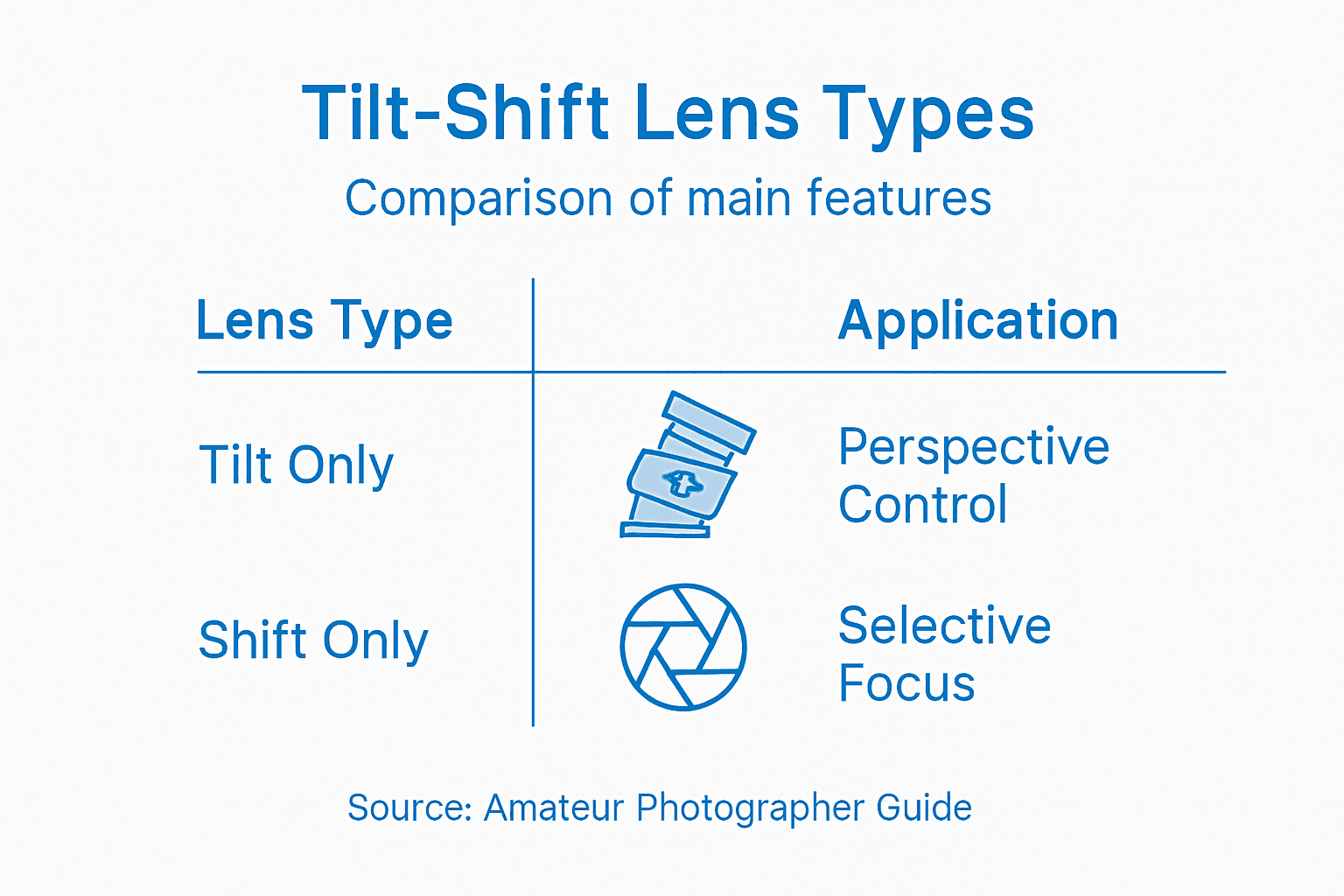 Tilt-Shift Lens Types

Comparison of main features

| Lens Type | Application |
|---|---|
| Tilt Only | Perspective Control |
| Shift Only | Selective Focus |

Source: Amateur Photographer Guide