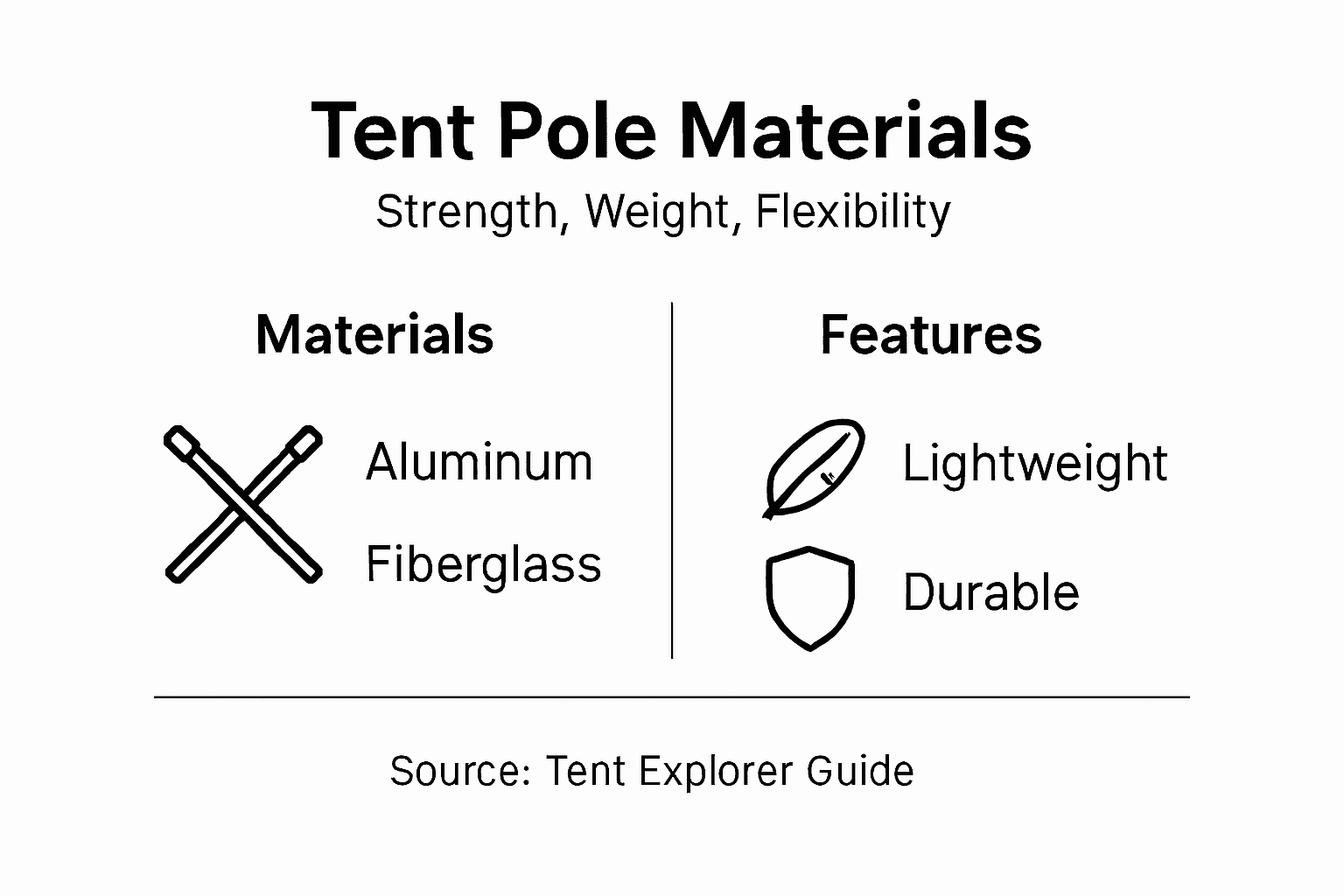 Tent Pole Materials
Strength, Weight, Flexibility

Materials

Aluminum

Fiberglass

Features

Lightweight

Durable

Source: Tent Explorer Guide