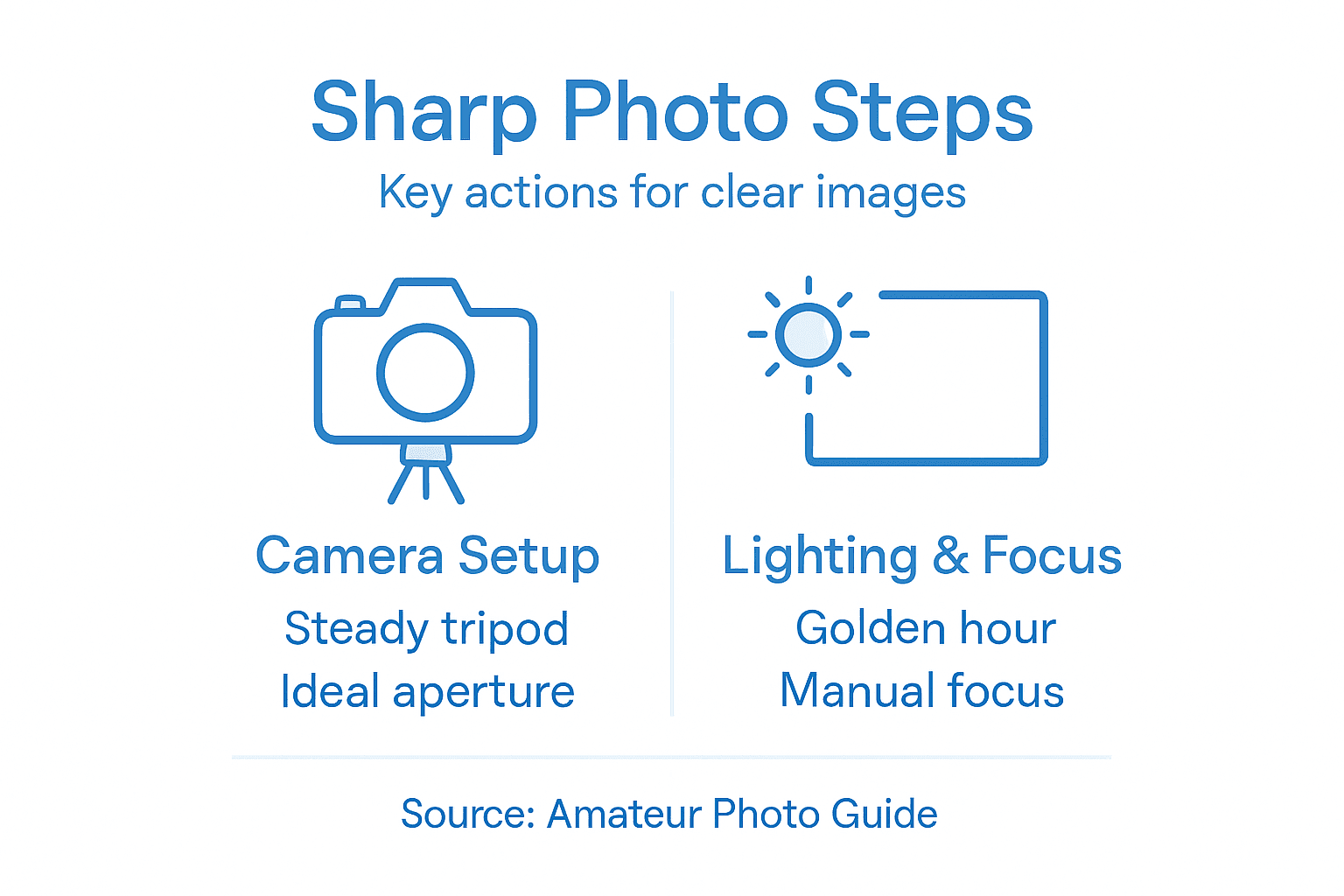 Sharp Photo Steps
Key actions for clear images

Camera Setup
Steady tripod
Ideal aperture

Lighting & Focus
Golden hour
Manual focus

Source: Amateur Photo Guide