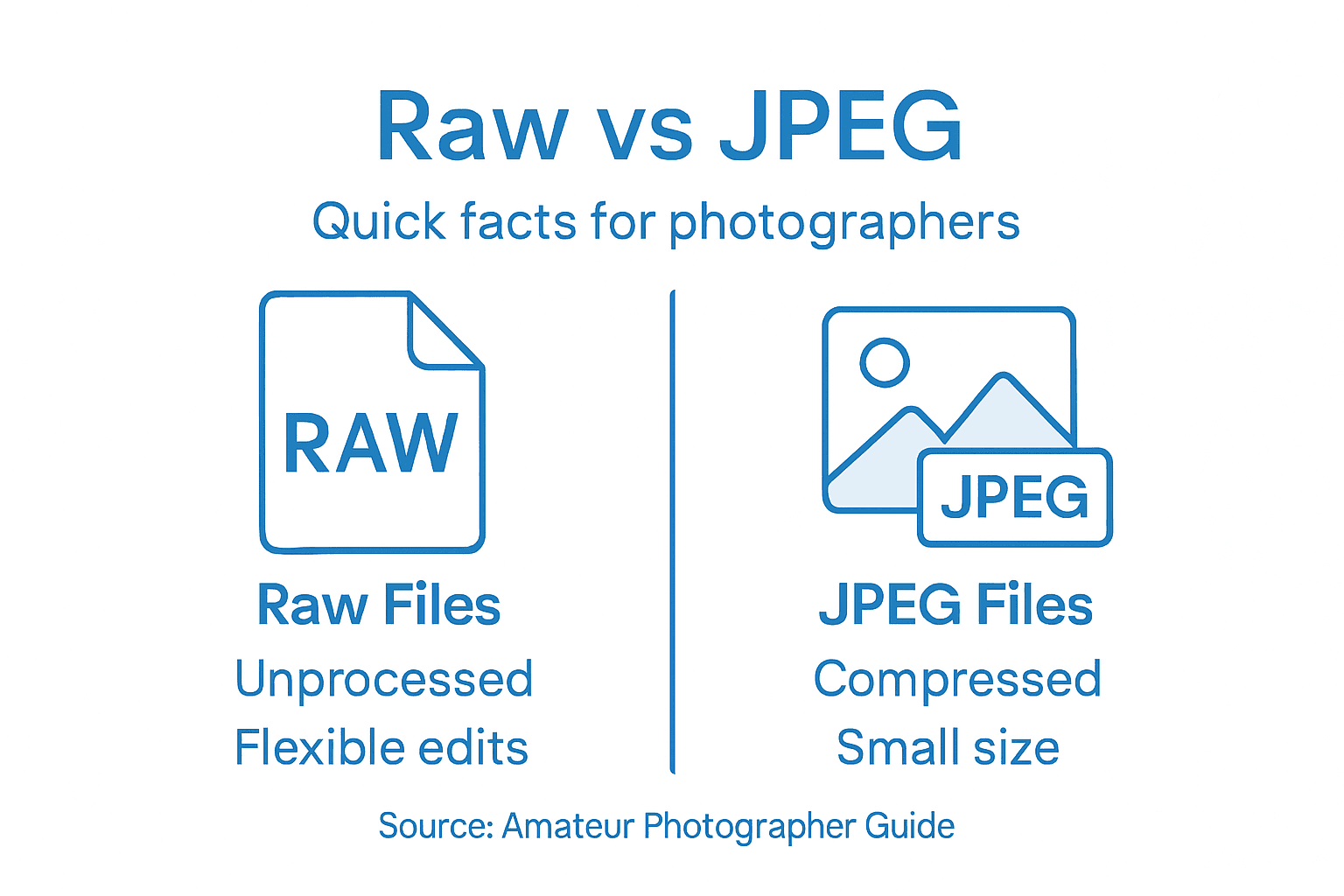 Raw vs JPEG

Quick facts for photographers

RAW

Raw Files

Unprocessed

Flexible edits

JPEG

JPEG Files

Compressed

Small size

Source: Amateur Photographer Guide