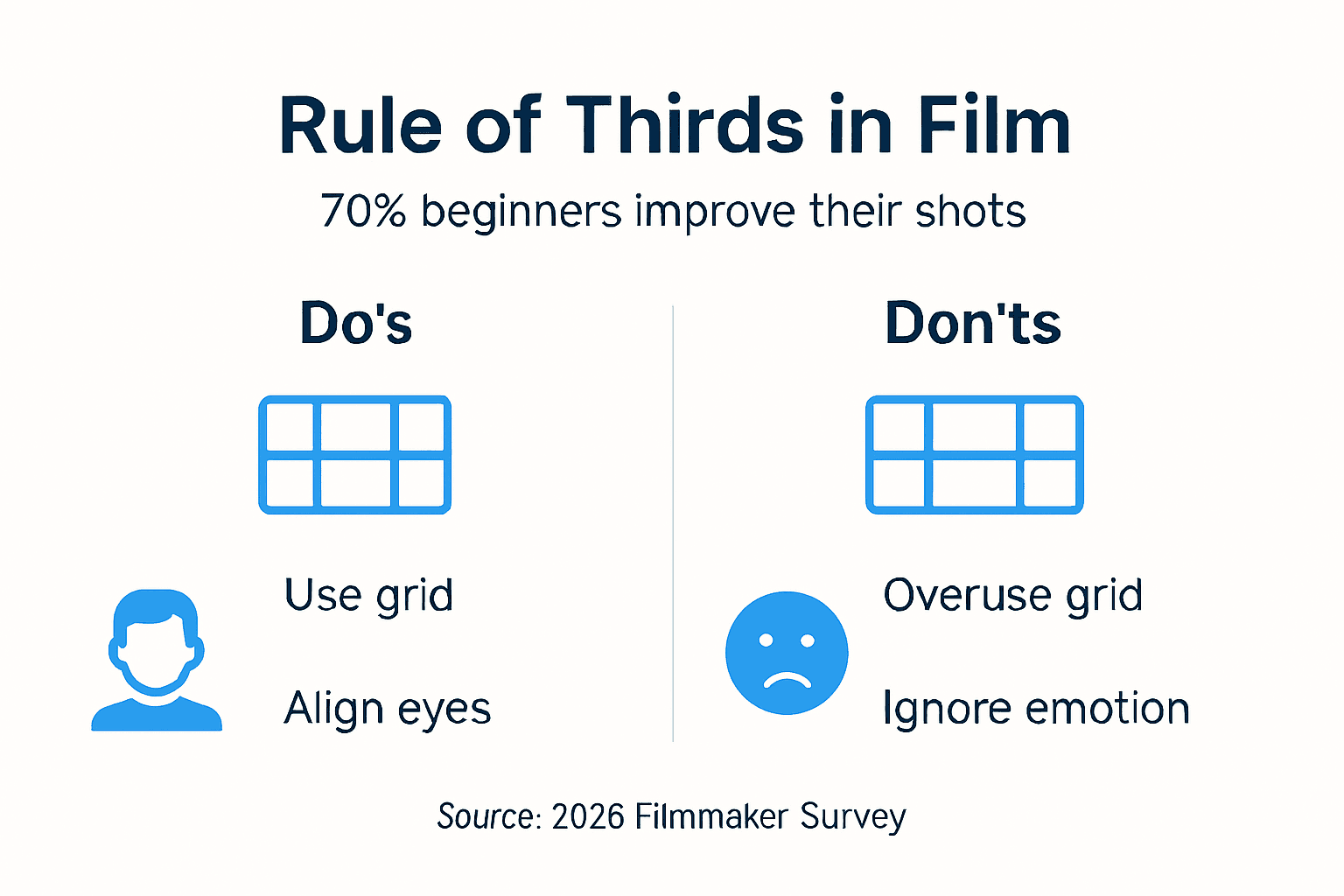 Rule of Thirds in Film

70% beginners improve their shots

Do's

Use grid

Align eyes

Don'ts

Overuse grid

Ignore emotion

Source: 2026 Filmmaker Survey