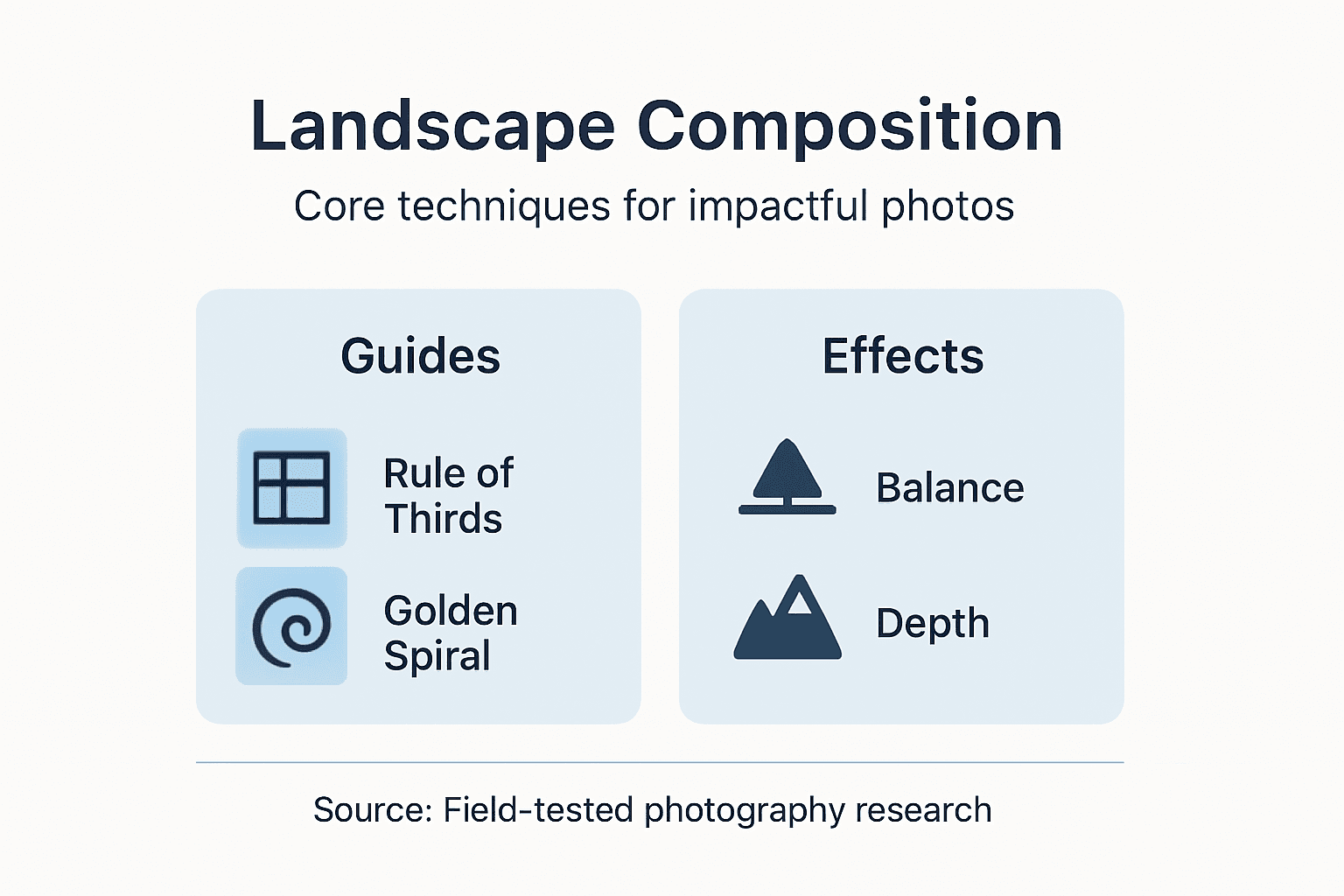 Landscape Composition

Core techniques for impactful photos

Guides

Rule of Thirds

Golden Spiral

Effects

Balance

Depth

Source: Field-tested photography research