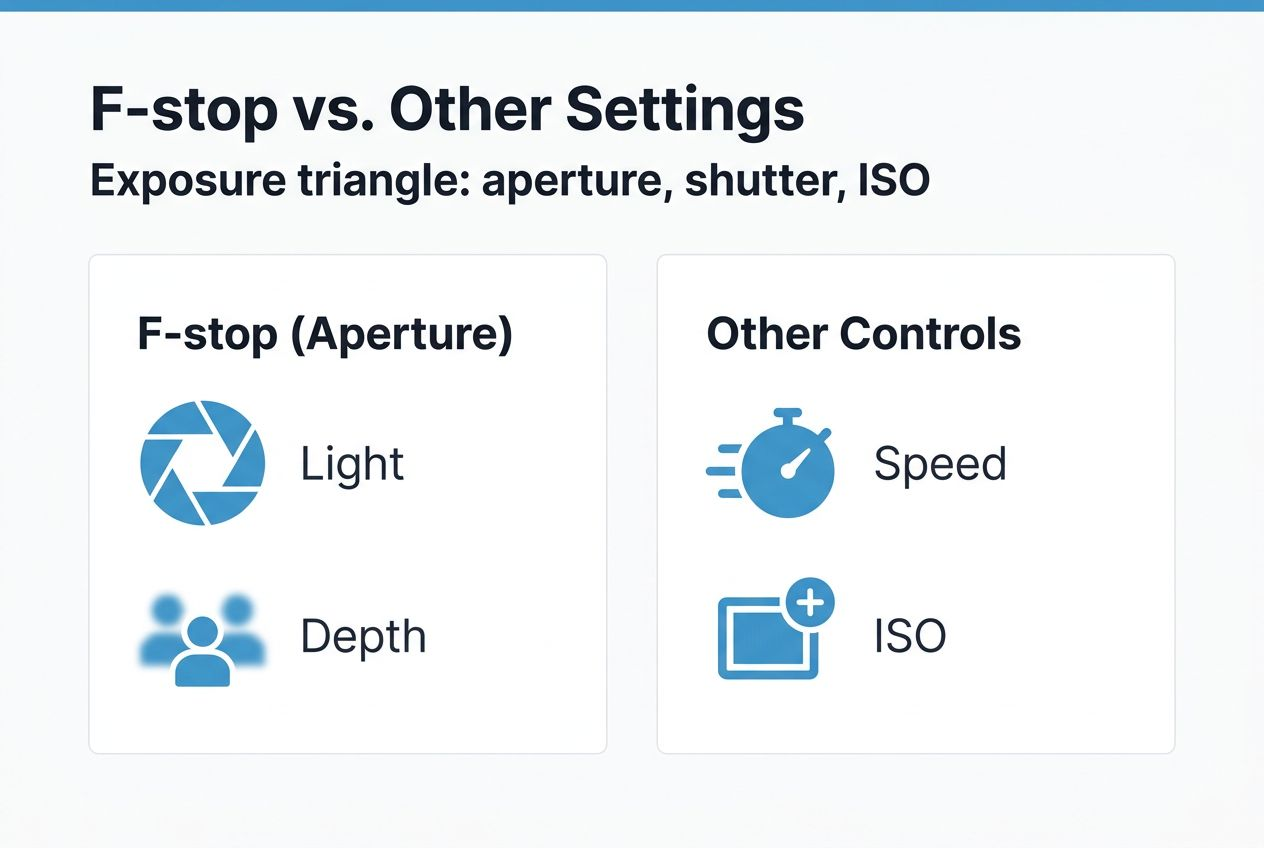 F-stop vs. Other Settings
Exposure triangle: aperture, shutter, ISO

F-stop (Aperture)

Light

Depth

Other Controls

Speed

ISO