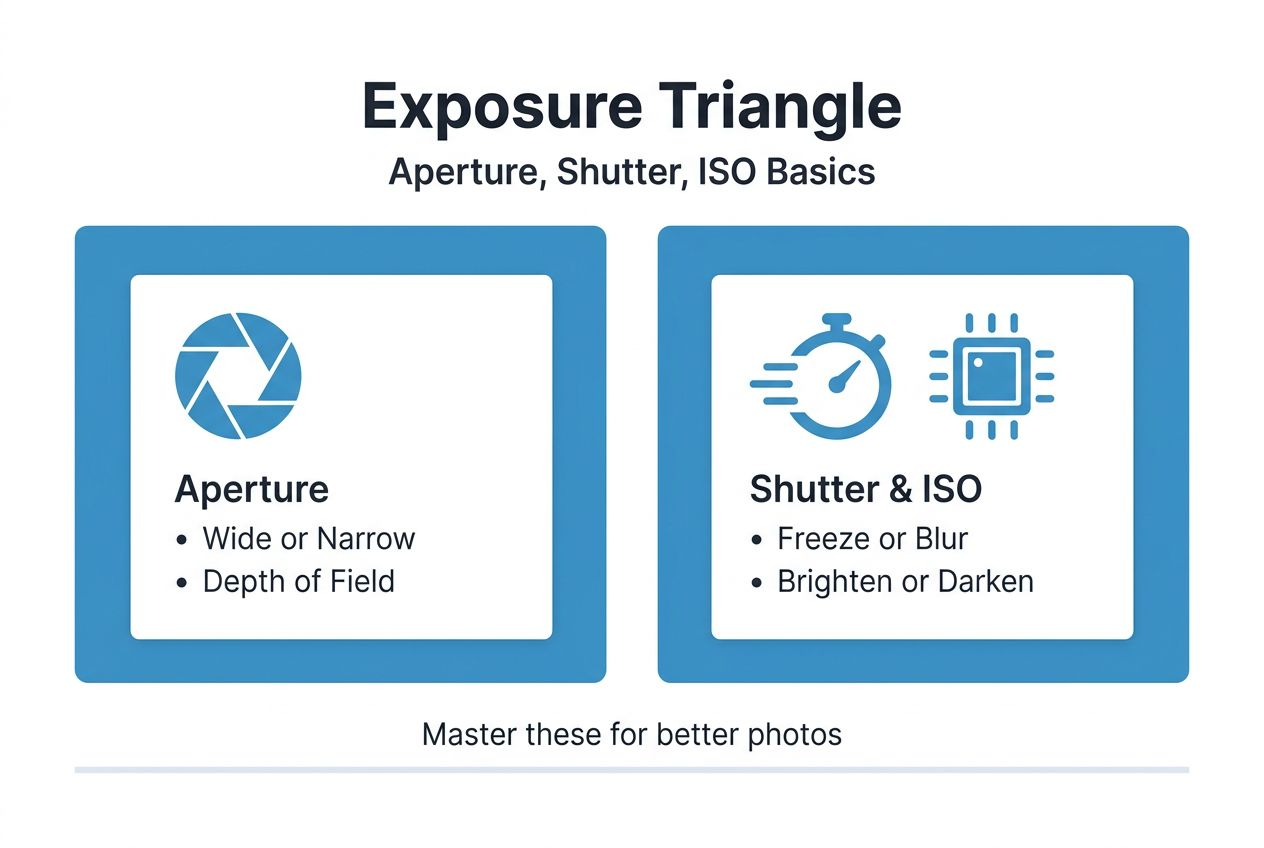 Exposure Triangle
Aperture, Shutter, ISO Basics

Aperture
• Wide or Narrow
• Depth of Field

Shutter & ISO
• Freeze or Blur
• Brighten or Darken

Master these for better photos