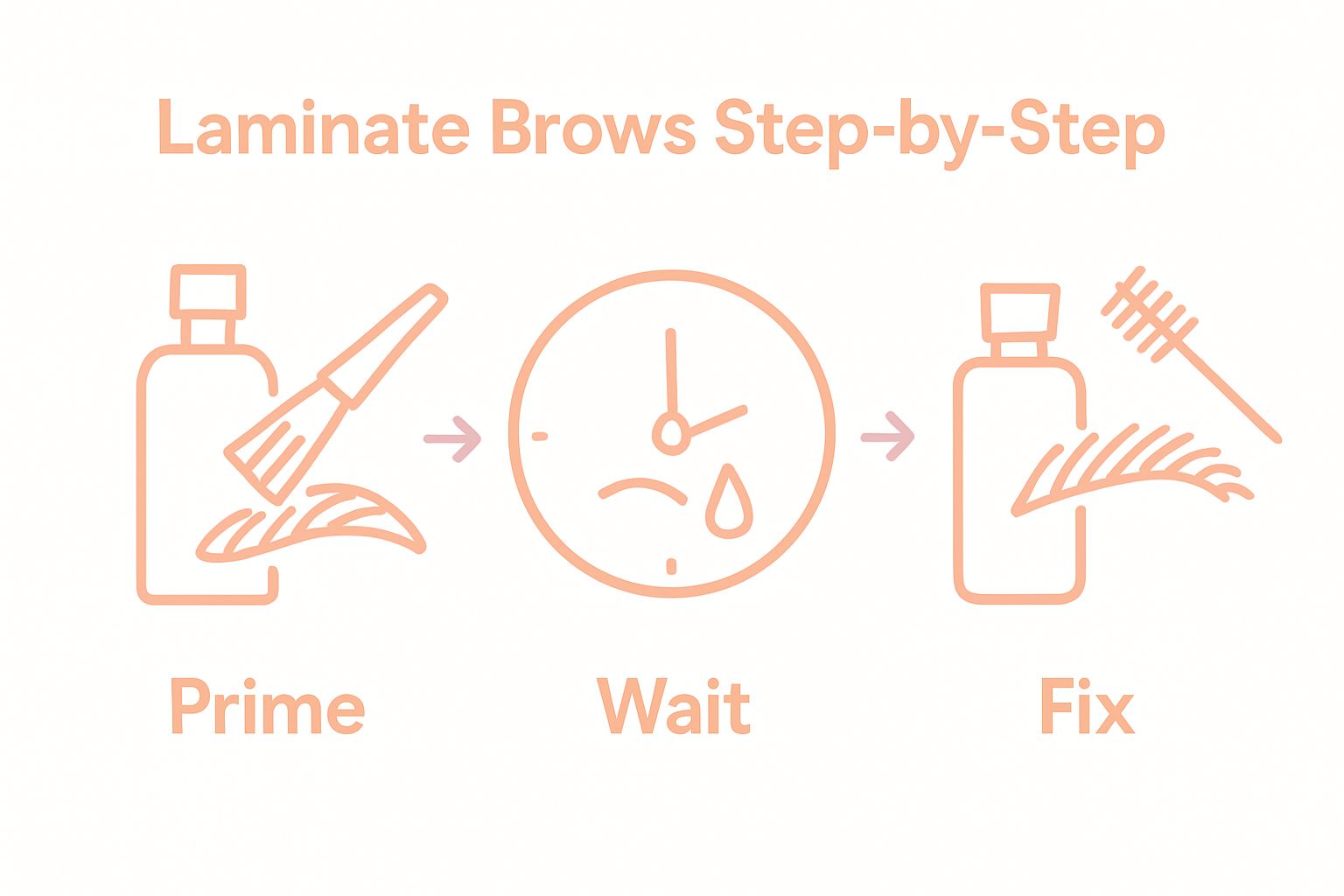 Laminate Brows Step-by-Step

Prime

Wait

Fix