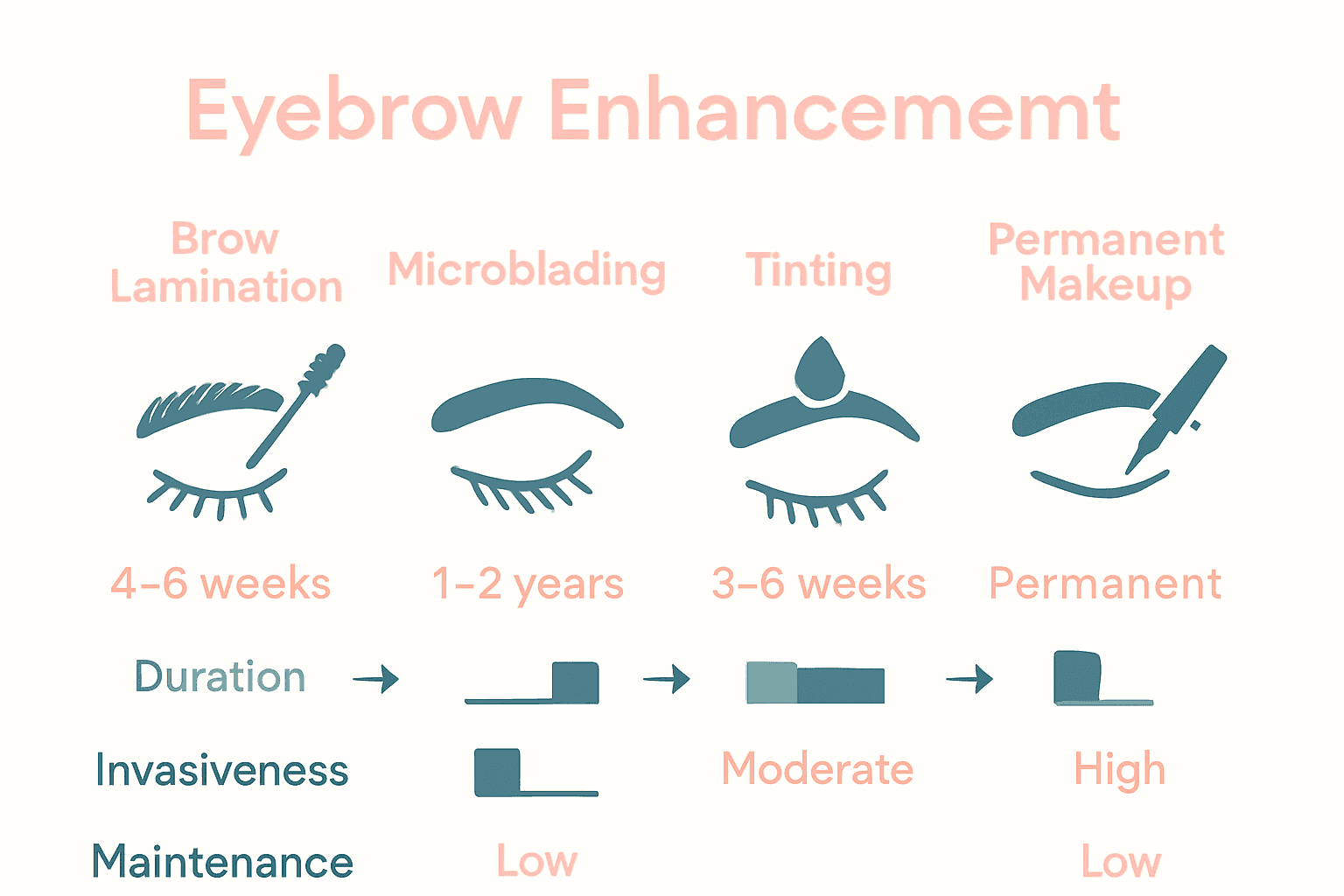 Eyebrow Enhancememt

Brow Lamination

Microblading

Tinting

Permanent Makeup

4–6 weeks

1–2 years

3–6 weeks

Permanent

Duration

Invasiveness

Moderate

High

Maintenance

Low

Low