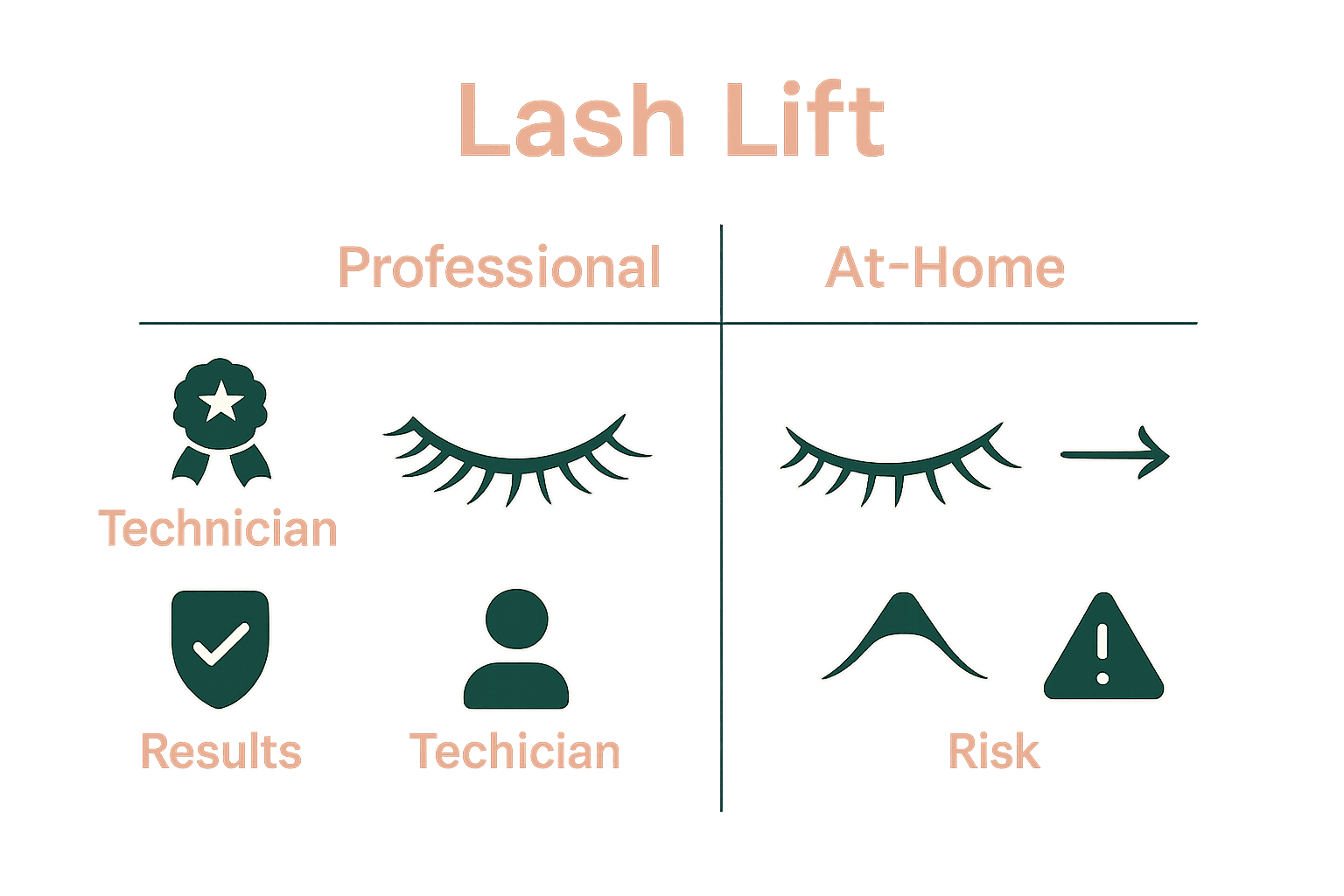 Lash Lift

Professional

At-Home

Technician

Results

Techician

Risk