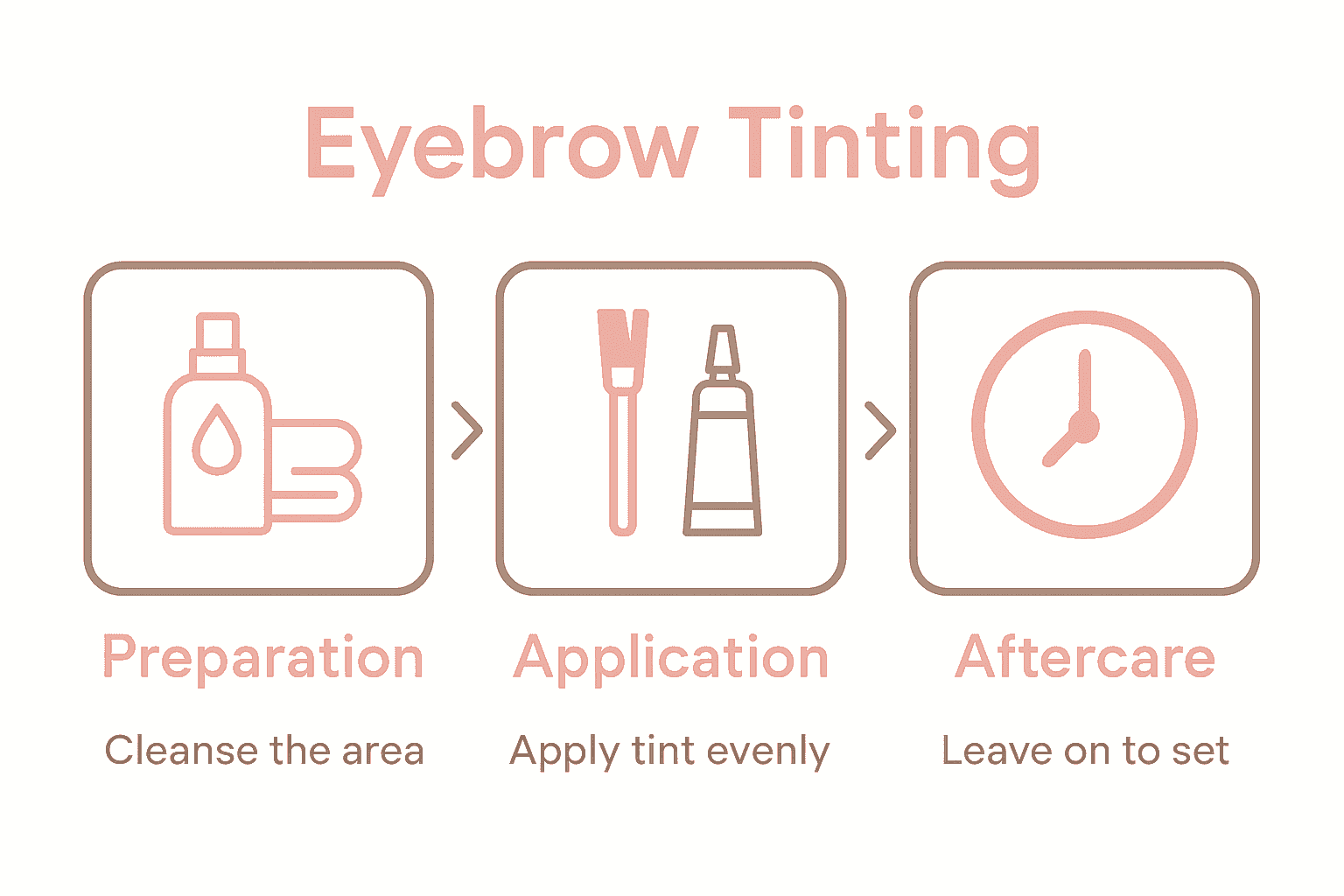 Eyebrow Tinting

Preparation

Cleanse the area

Application

Apply tint evenly

Aftercare

Leave on to set