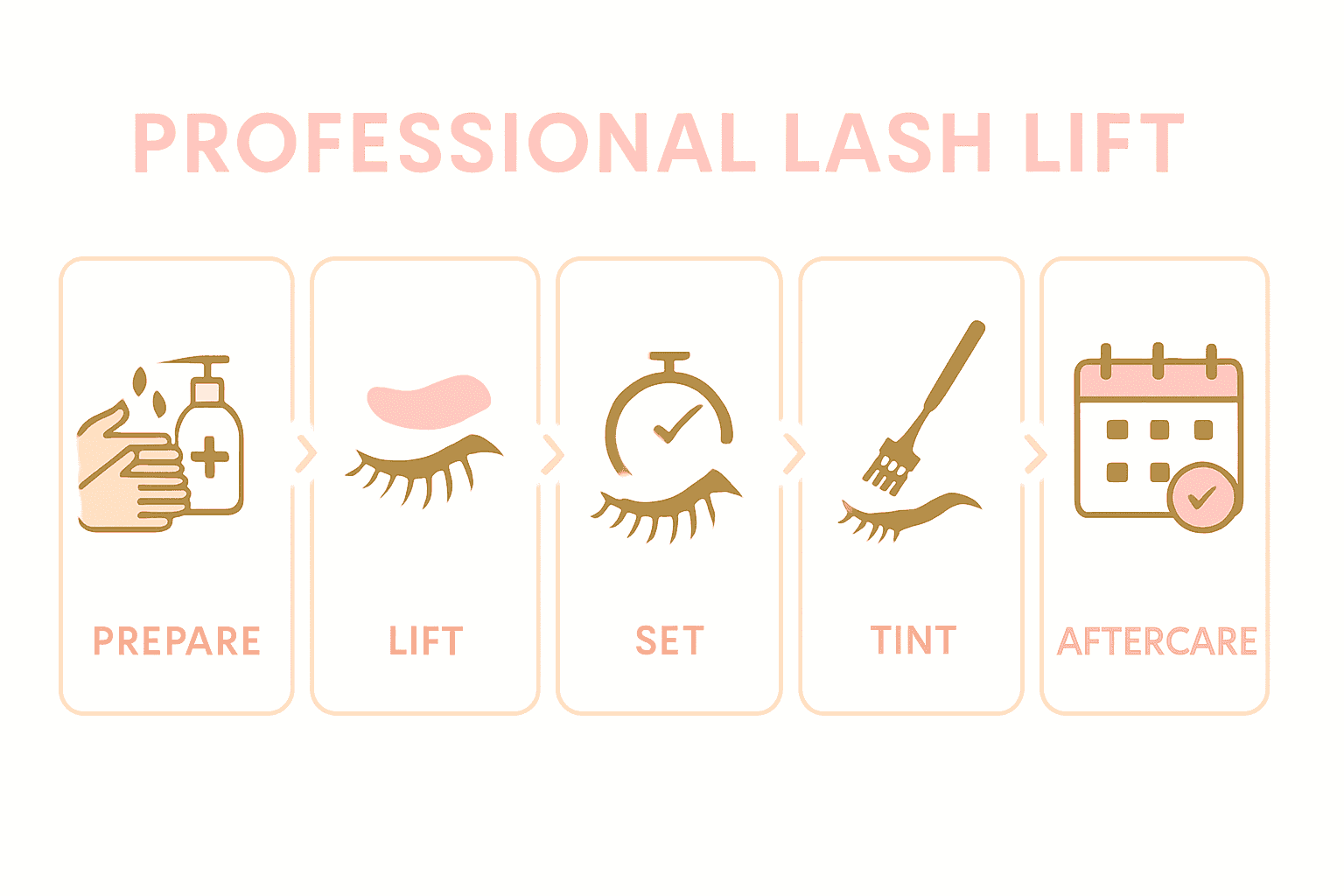 PROFESSIONAL LASH LIFT

PREPARE

LIFT

SET

TINT

AFTERCARE