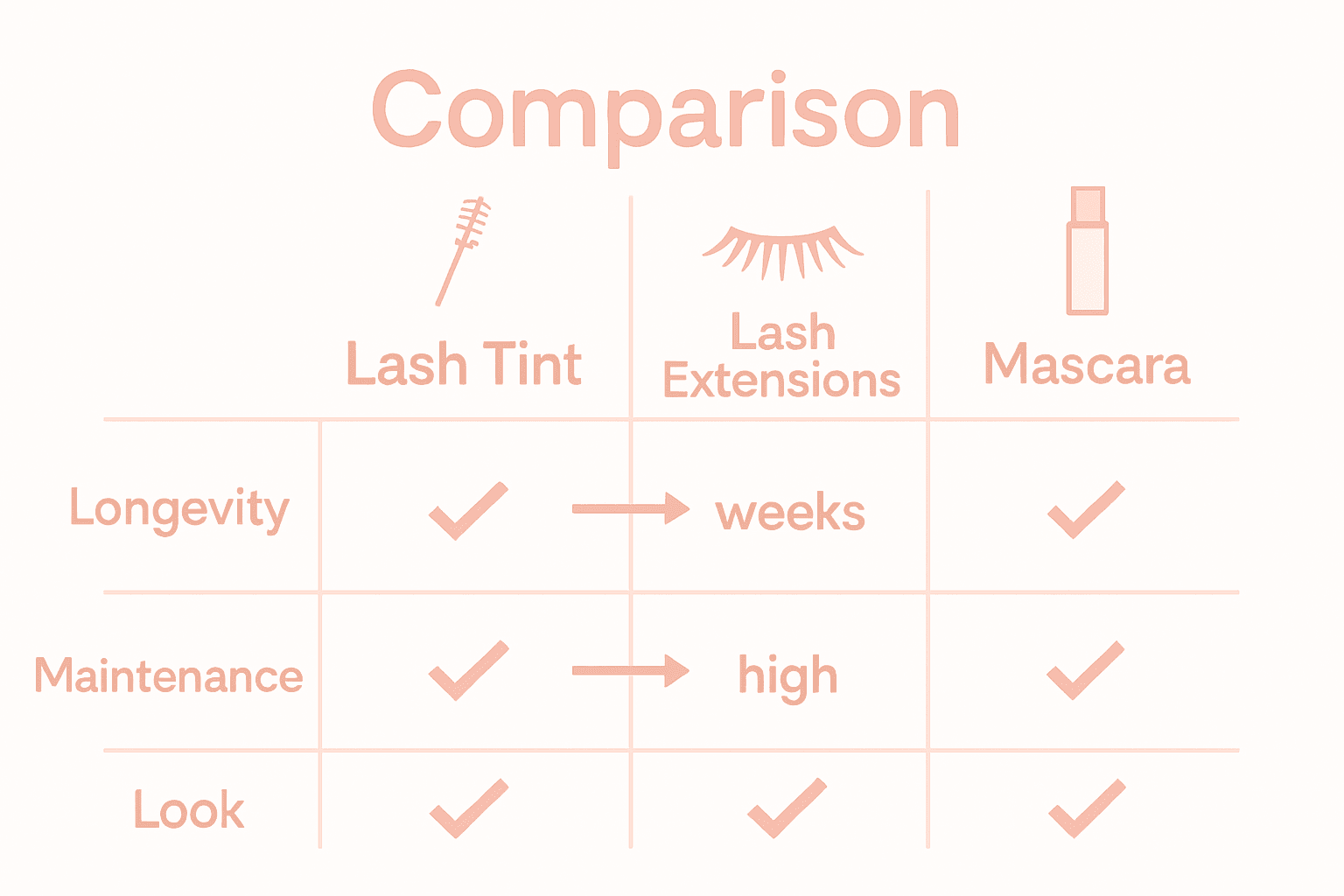 Comparison

|  | Lash Tint | Lash Extensions | Mascara |
|---|---|---|---|
| Longevity | ✓ → | weeks | ✓ |
| Maintenance | ✓ → | high | ✓ |
| Look | ✓ | ✓ | ✓ |