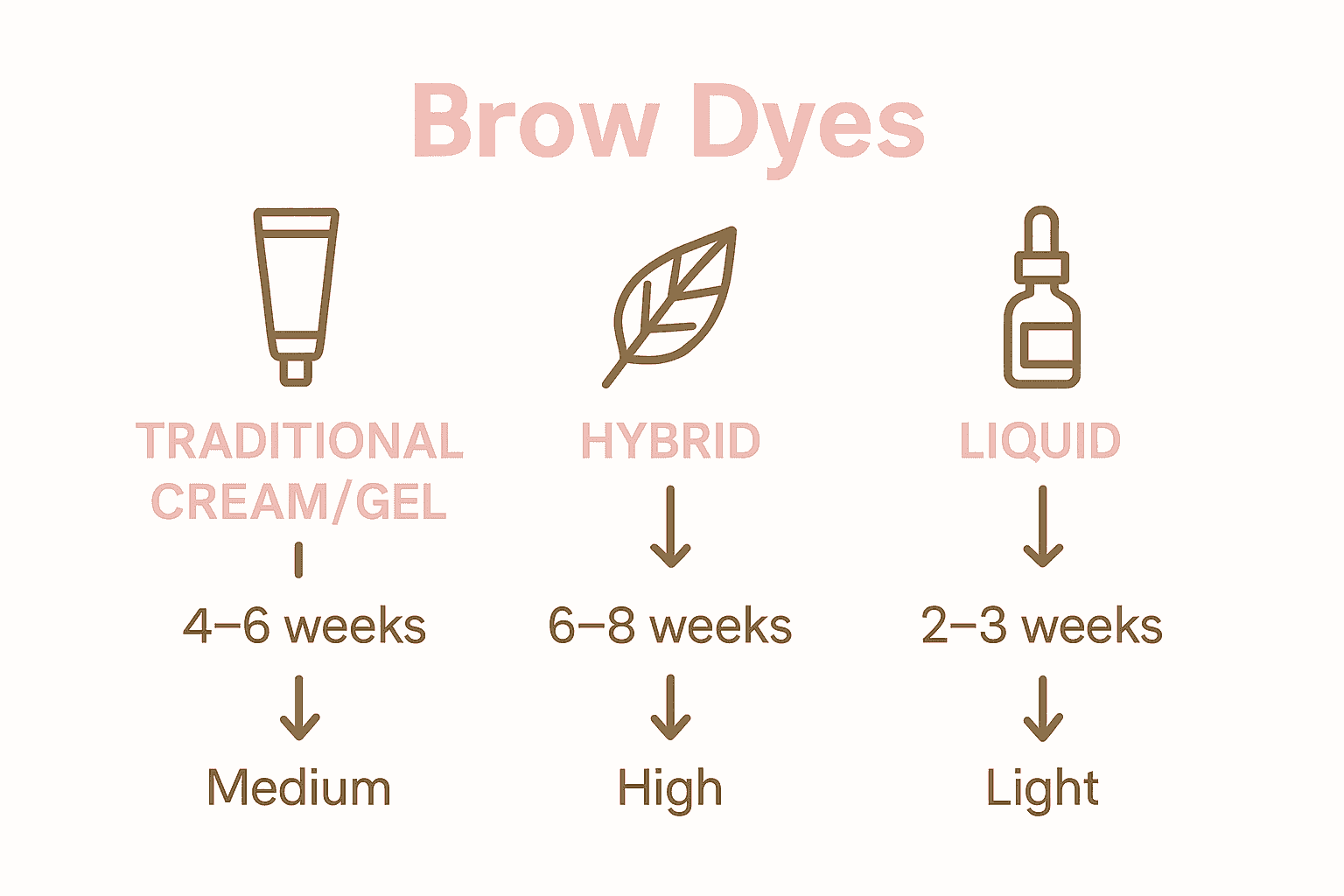 Brow Dyes

TRADITIONAL CREAM/GEL

4–6 weeks

Medium

HYBRID

6–8 weeks

High

LIQUID

2–3 weeks

Light