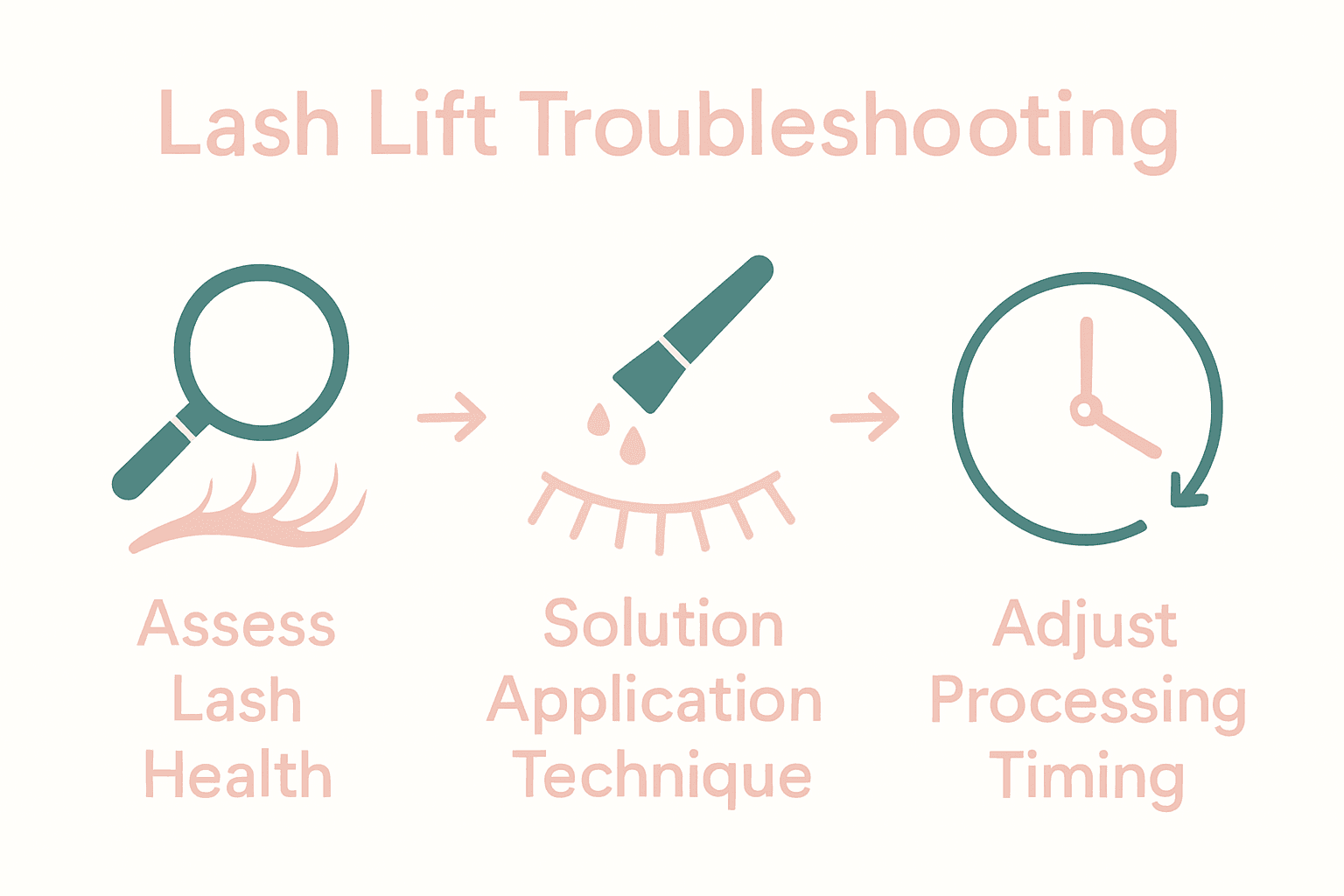 Lash Lift Troubleshooting

Assess Lash Health

Solution Application Technique

Adjust Processing Timing