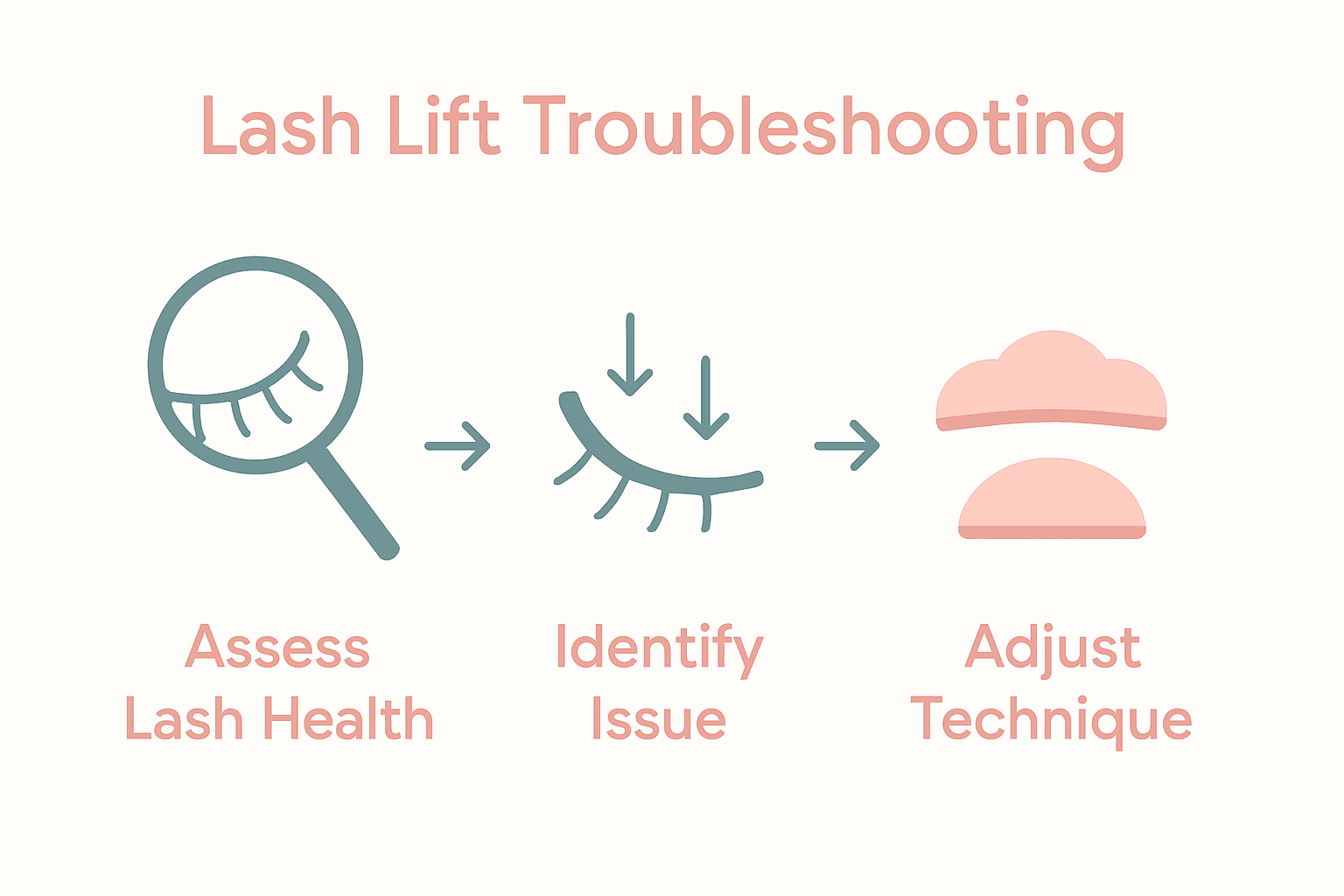 Lash Lift Troubleshooting

Assess Lash Health

Identify Issue

Adjust Technique