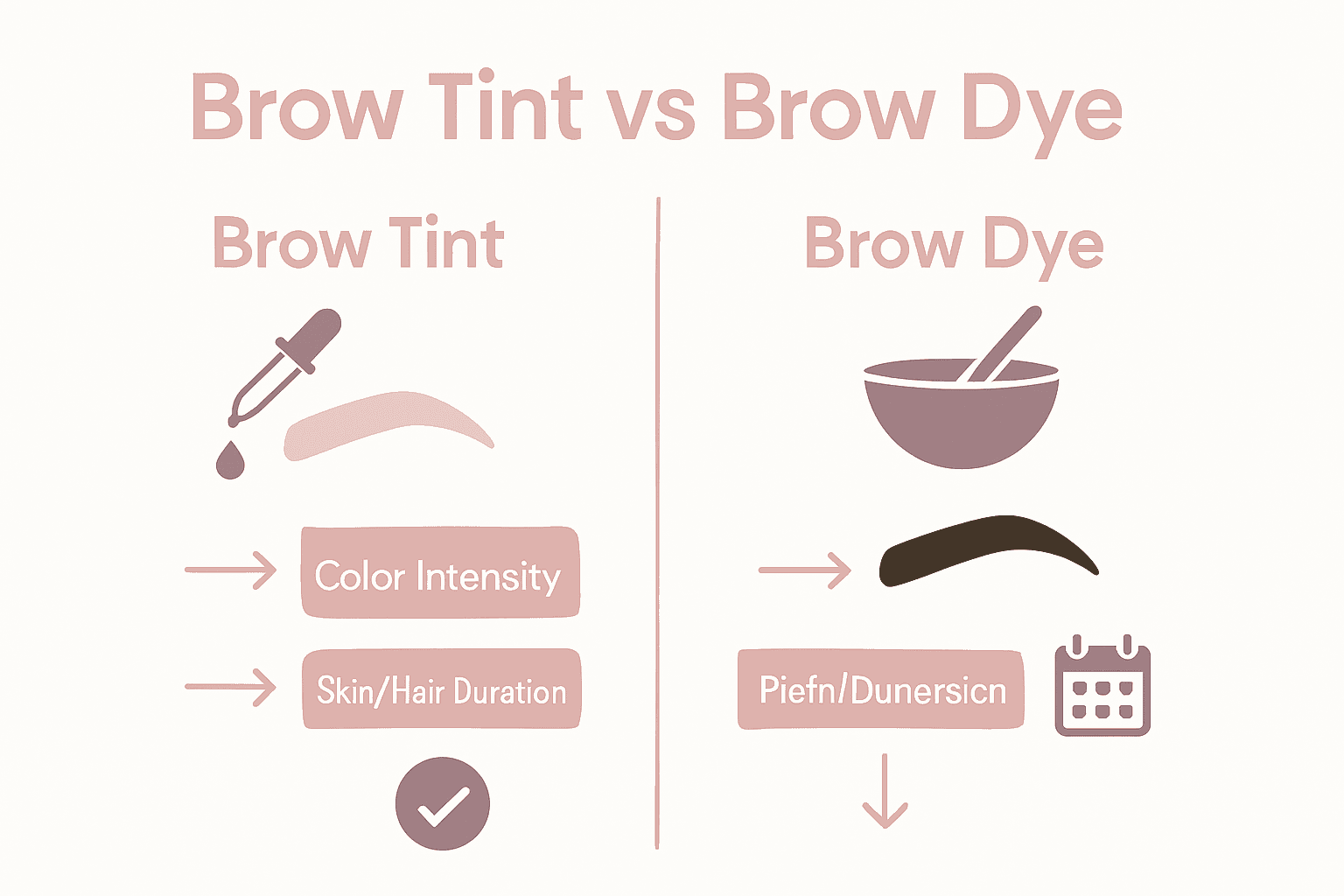 Brow Tint vs Brow Dye

Brow Tint

Color Intensity

Skin/Hair Duration

Brow Dye

Piefn/Dunersicn