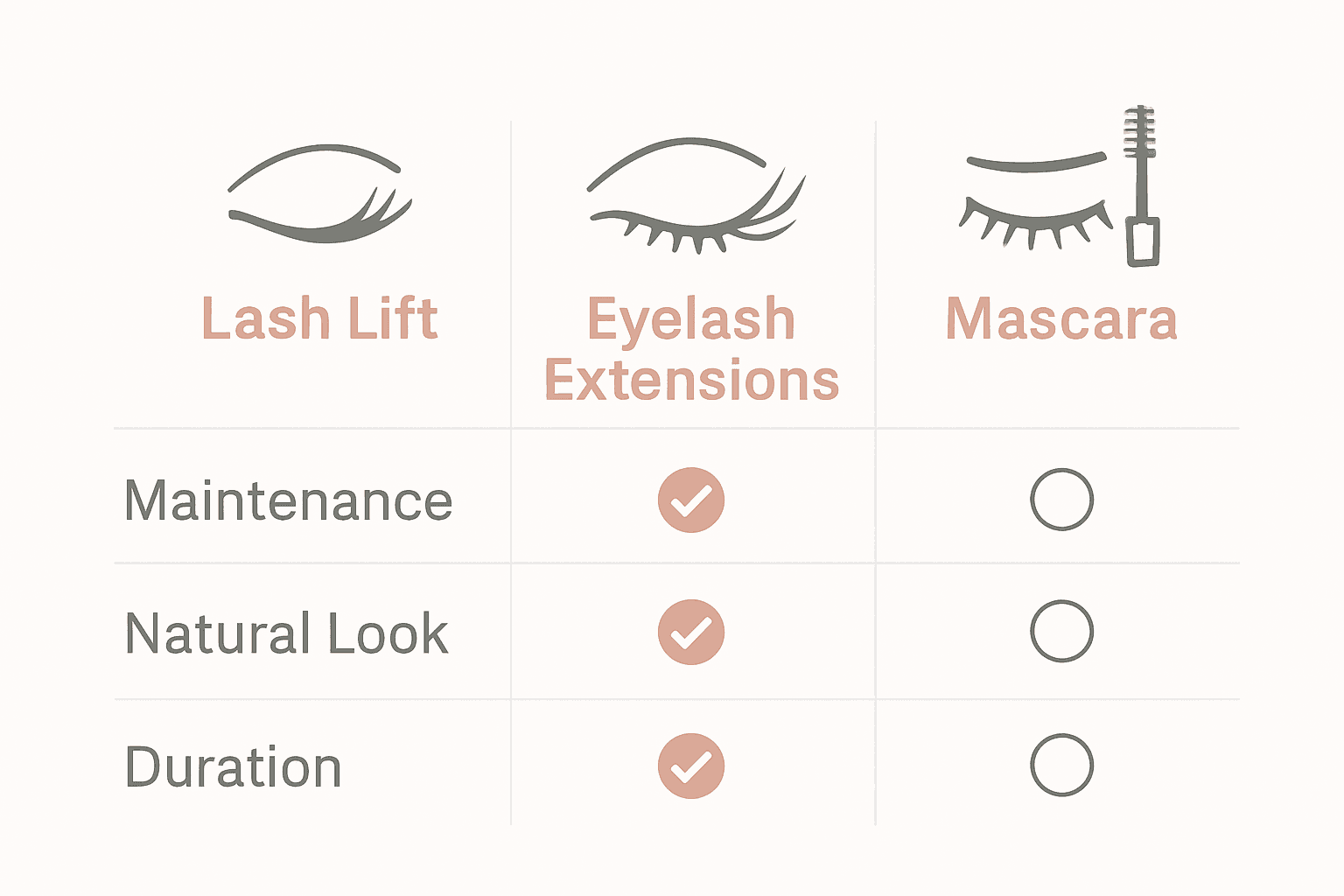 | Lash Lift | Eyelash Extensions | Mascara |
|---|---|---|
| Maintenance | ✓ | ○ |
| Natural Look | ✓ | ○ |
| Duration | ✓ | ○ |