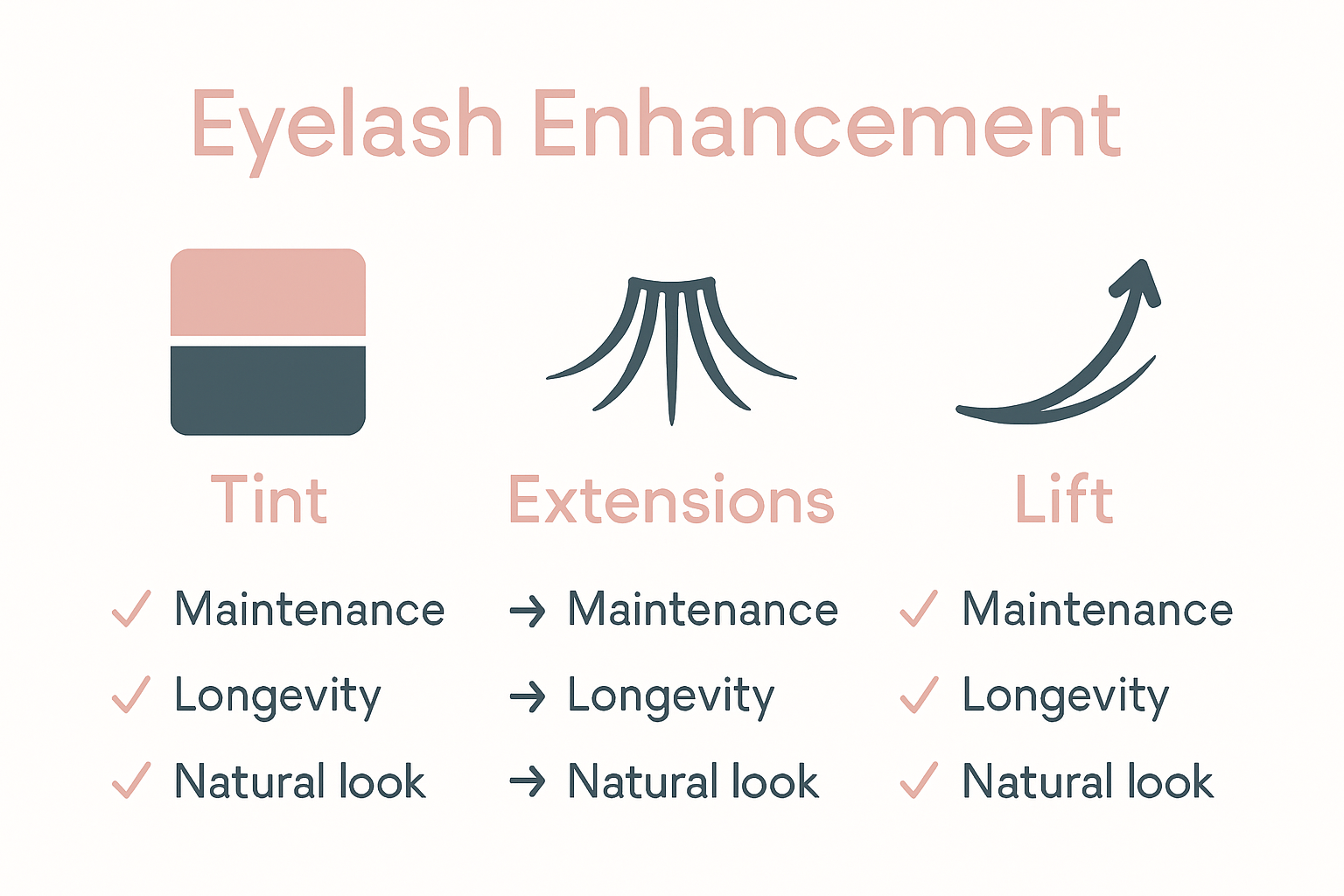 Eyelash Enhancement

Tint

✓ Maintenance
✓ Longevity
✓ Natural look

Extensions

→ Maintenance
→ Longevity
→ Natural look

Lift

✓ Maintenance
✓ Longevity
✓ Natural look