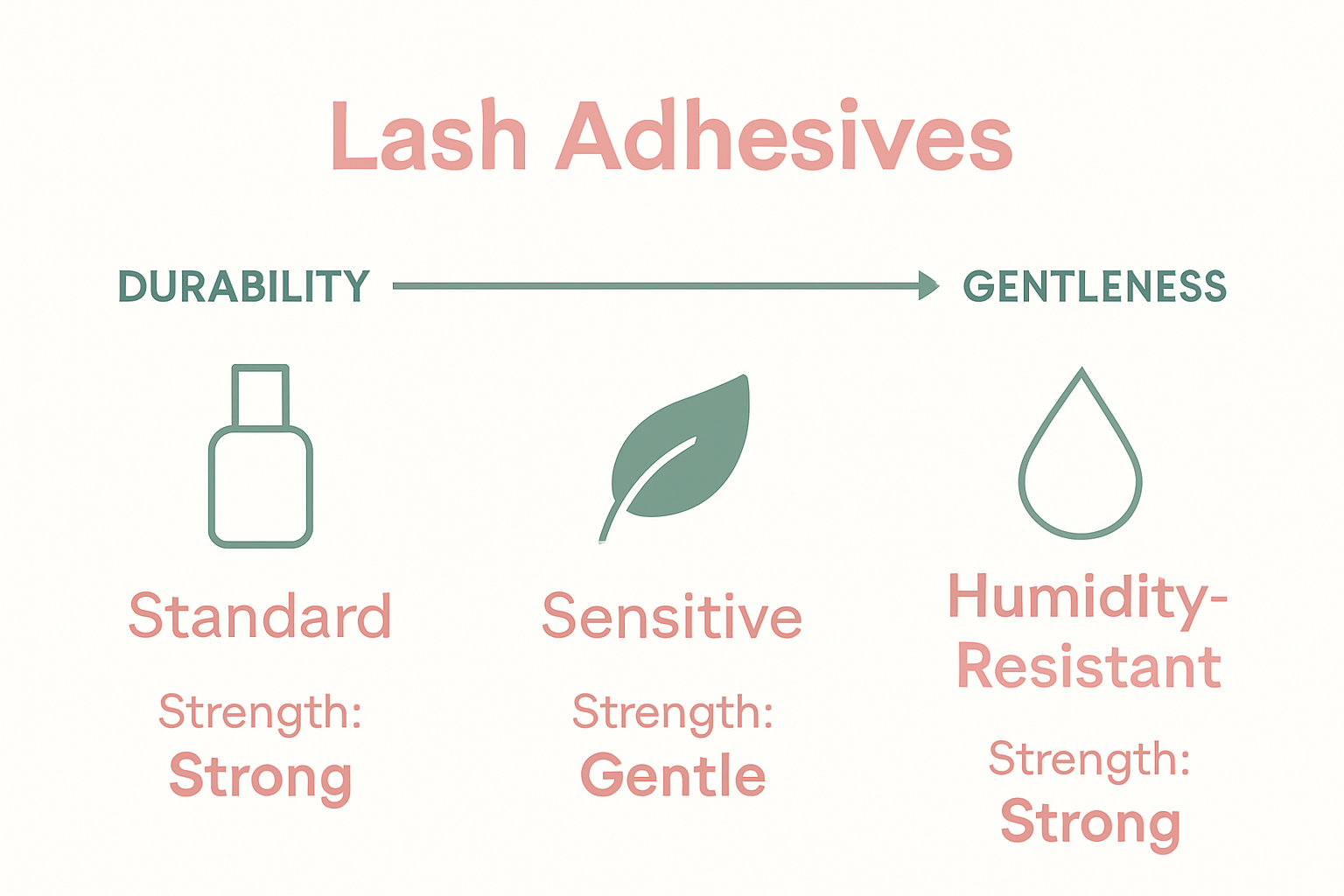 Lash Adhesives

DURABILITY GENTLENESS

Standard

Strength:
Strong

Sensitive

Strength:
Gentle

Humidity-Resistant

Strength:
Strong