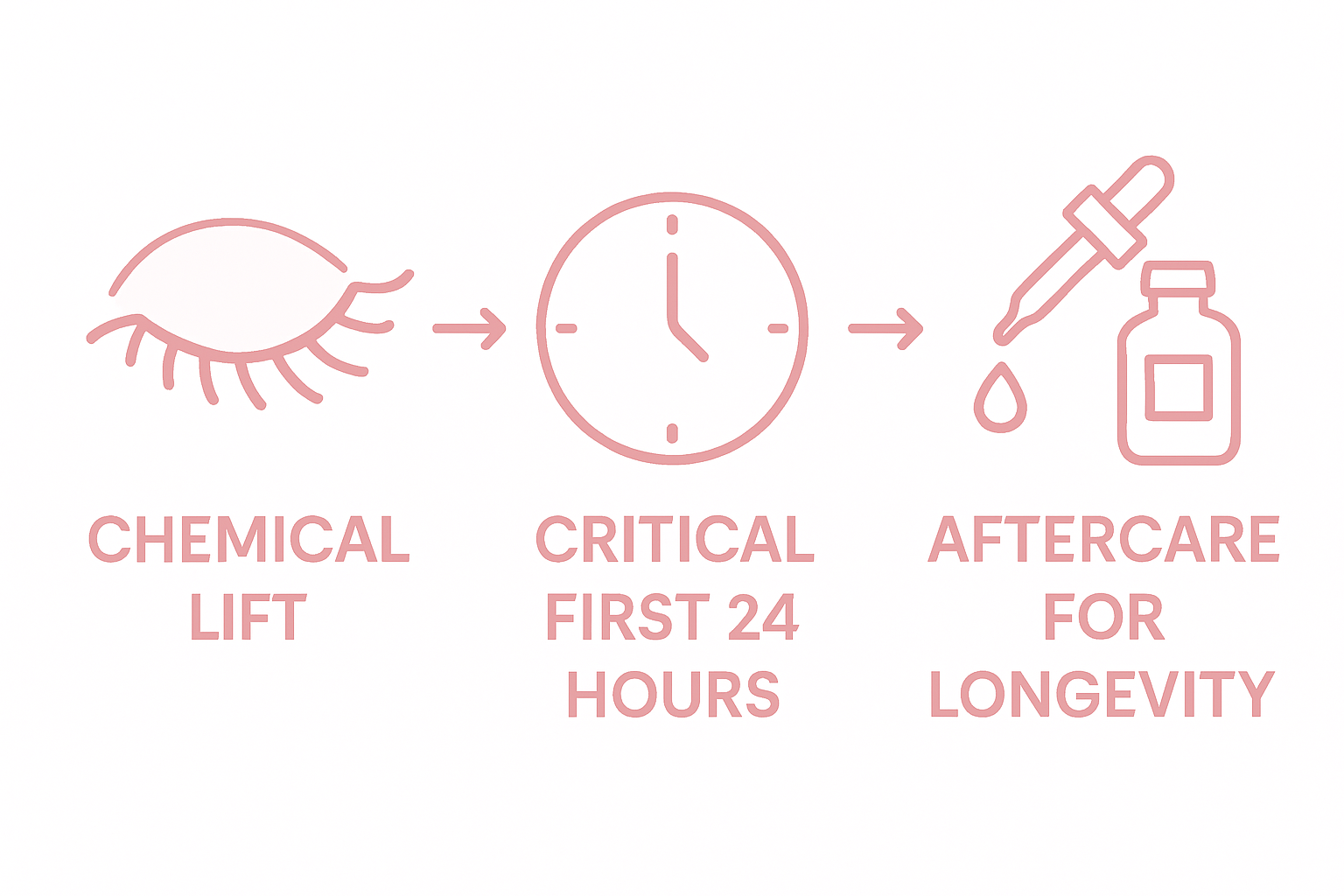 CHEMICAL LIFT

CRITICAL FIRST 24 HOURS

AFTERCARE FOR LONGEVITY