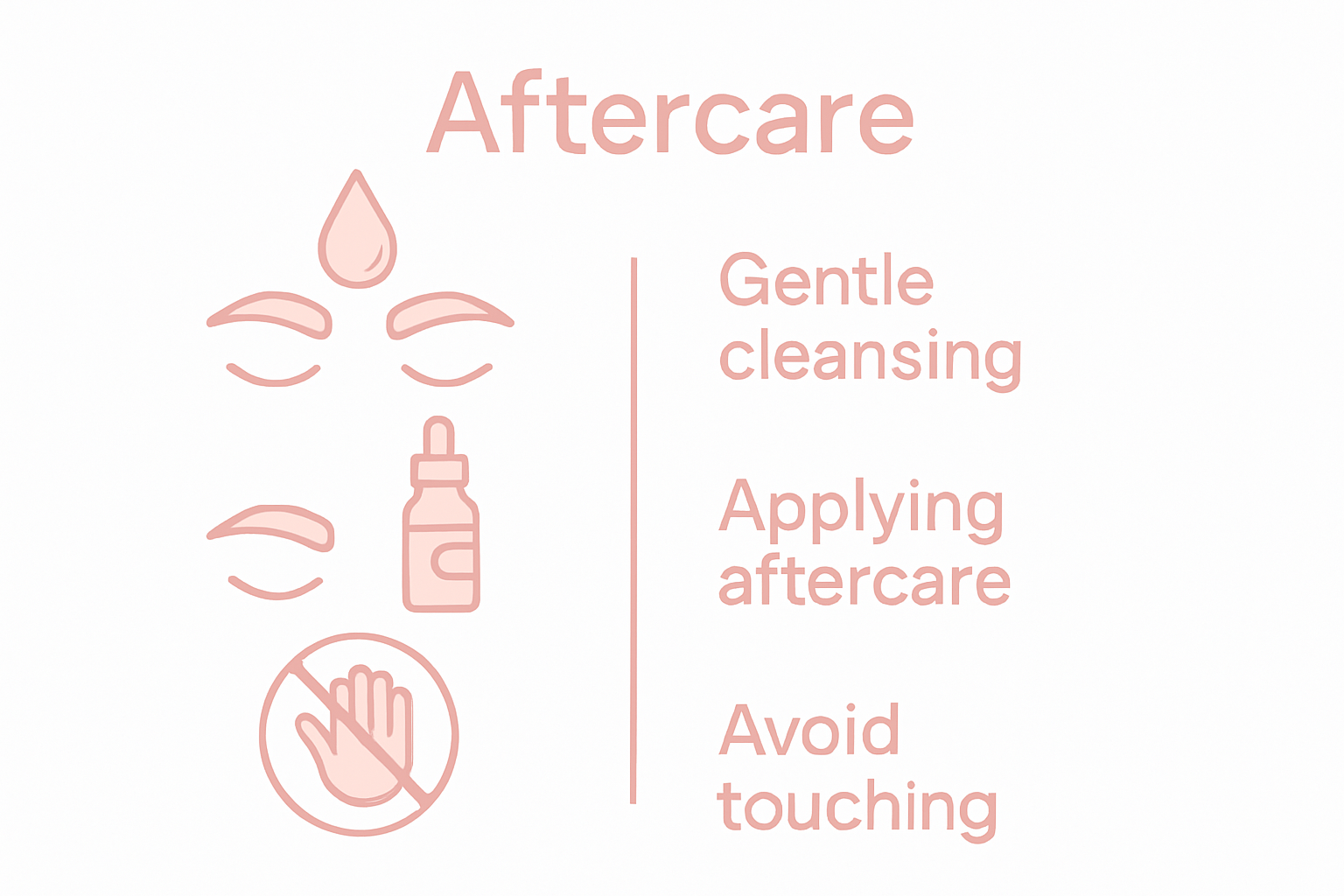 Aftercare

Gentle cleansing

Applying aftercare

Avoid touching