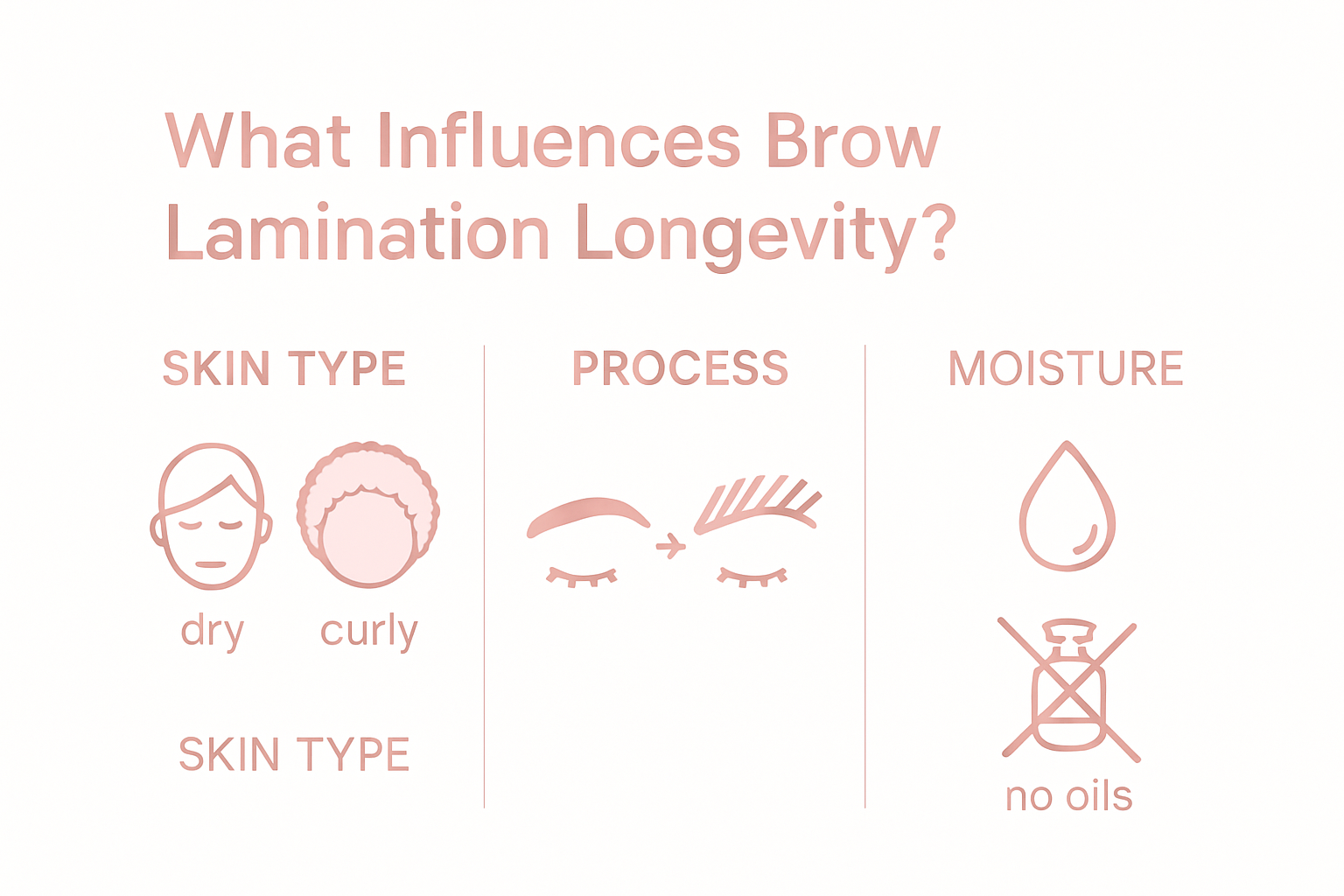 What Influences Brow Lamination Longevity?

SKIN TYPE

dry curly

SKIN TYPE

PROCESS

MOISTURE

no oils