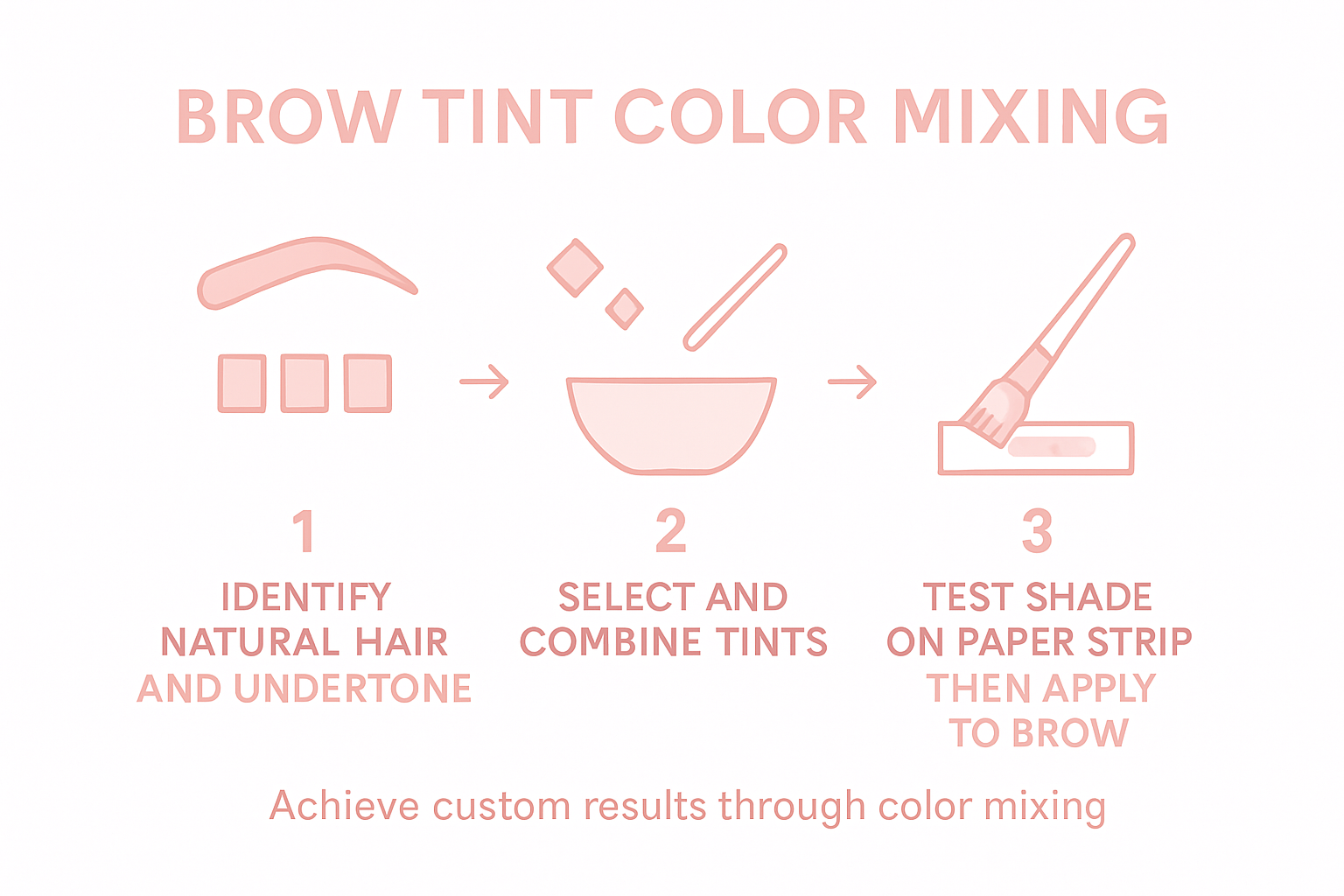 BROW TINT COLOR MIXING

1
IDENTIFY NATURAL HAIR AND UNDERTONE

2
SELECT AND COMBINE TINTS

3
TEST SHADE ON PAPER STRIP THEN APPLY TO BROW

Achieve custom results through color mixing