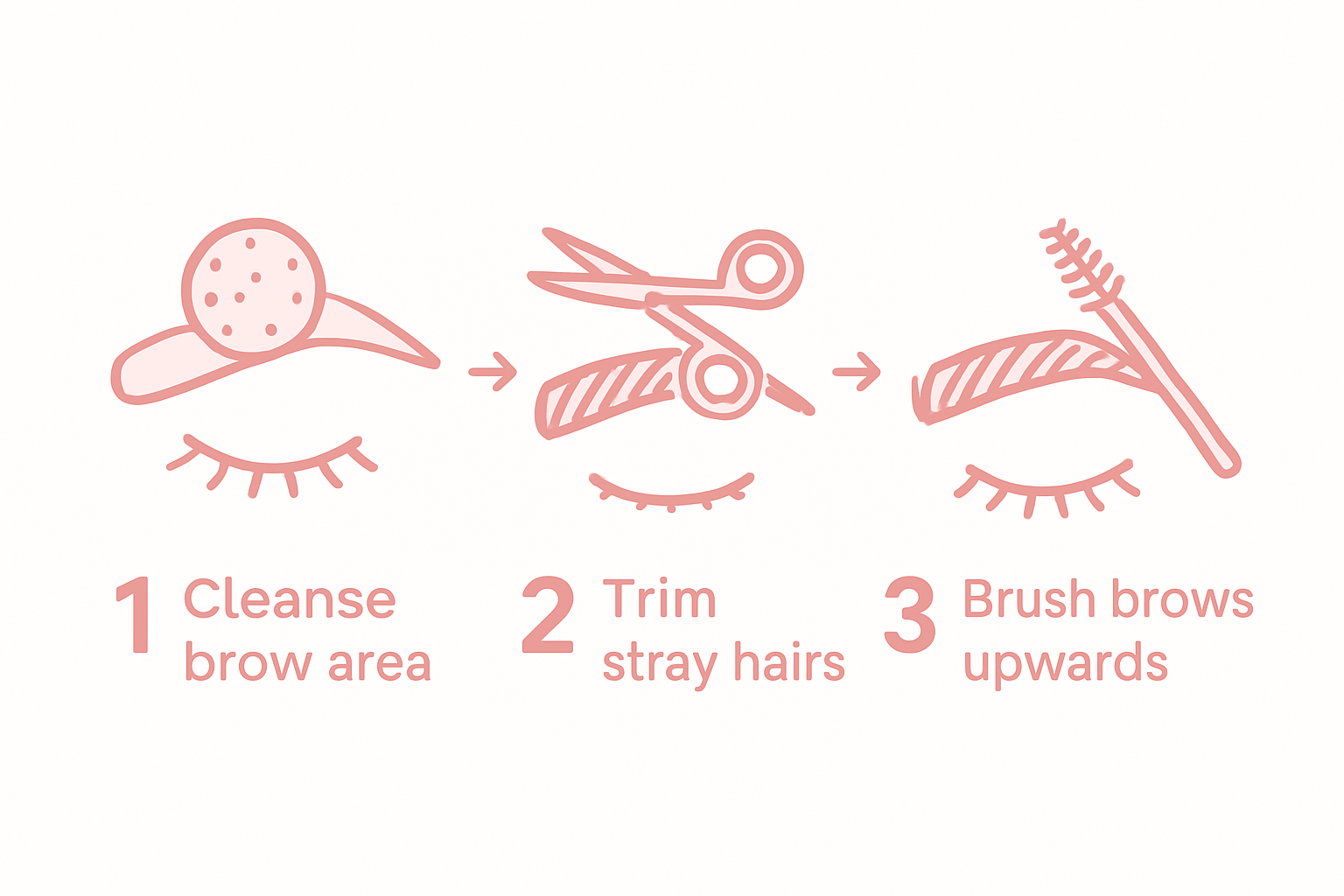 1 Cleanse brow area

2 Trim stray hairs

3 Brush brows upwards