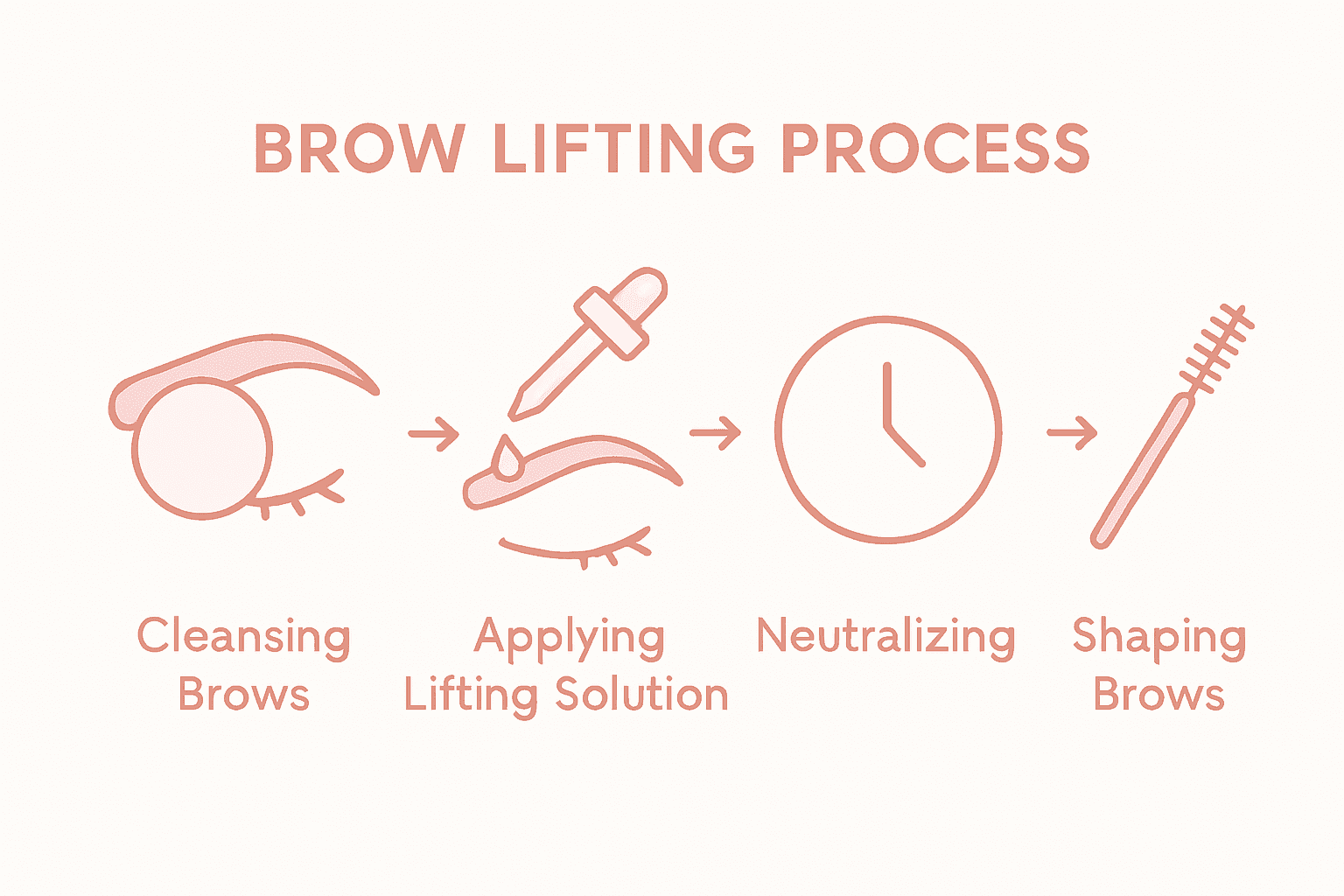 BROW LIFTING PROCESS

Cleansing Brows

Applying Lifting Solution

Neutralizing

Shaping Brows