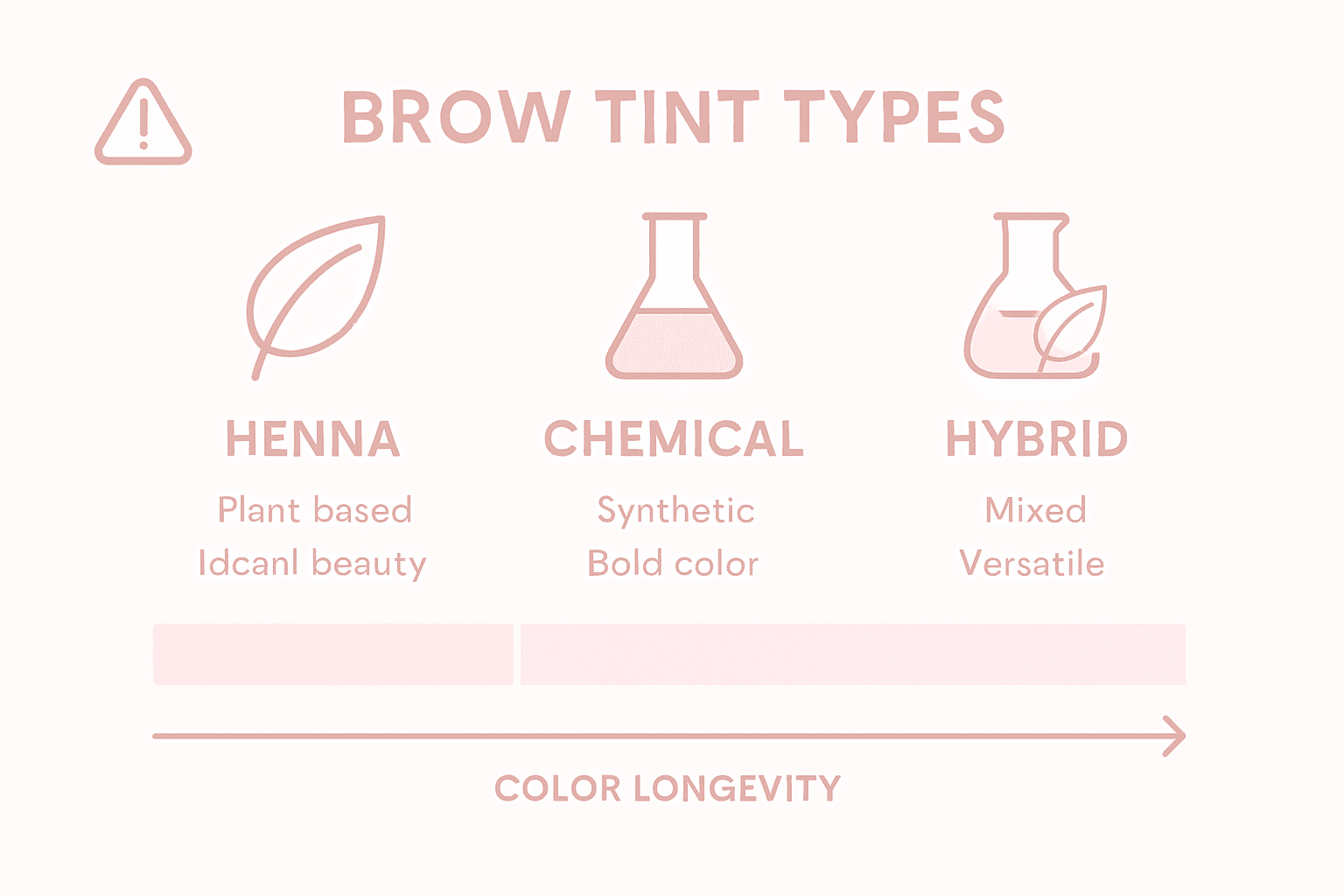 BROW TINT TYPES

HENNA
Plant based
Idcanl beauty

CHEMICAL
Synthetic
Bold color

HYBRID
Mixed
Versatile

COLOR LONGEVITY