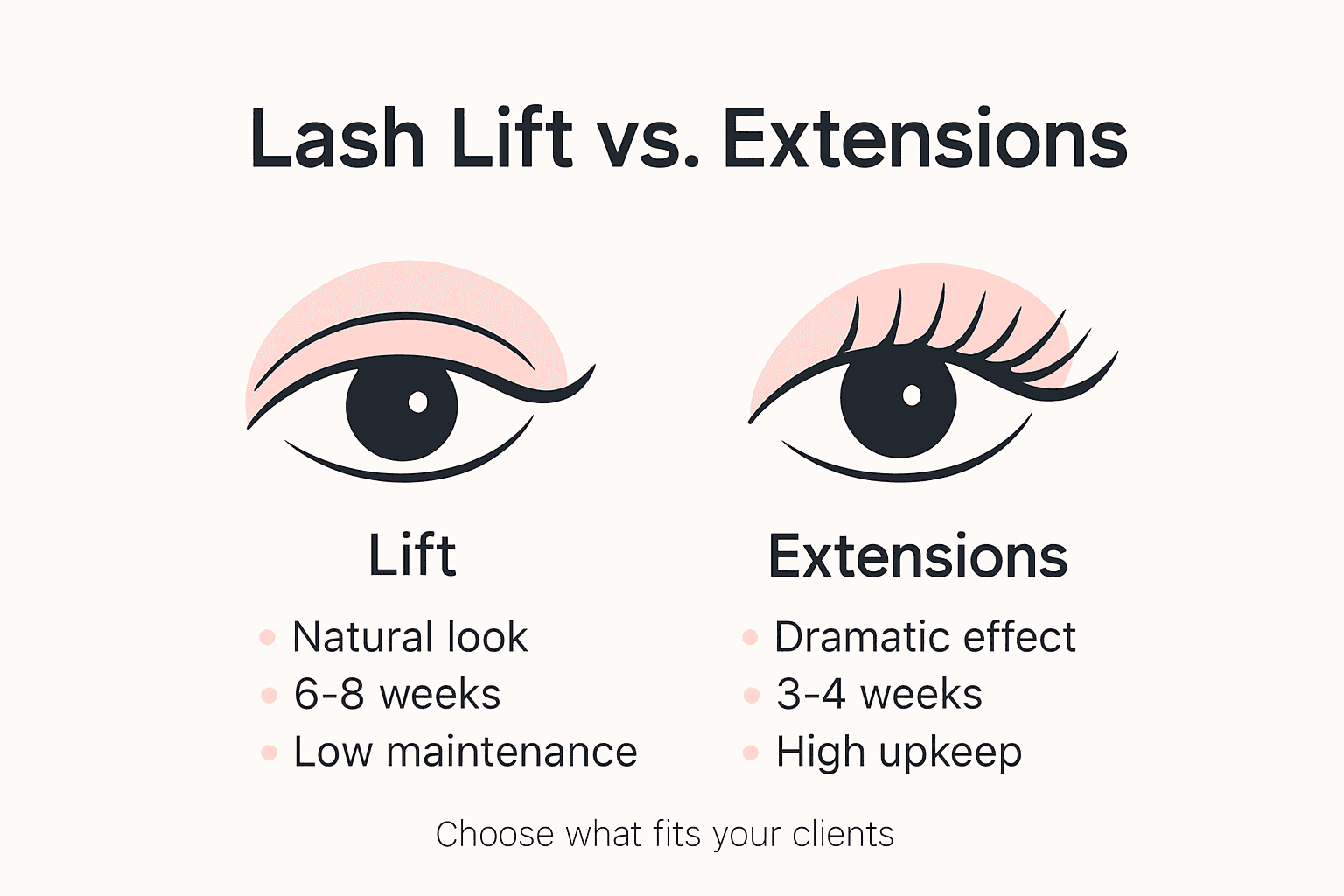 Lash Lift vs. Extensions

Lift

- Natural look
- 6-8 weeks
- Low maintenance

Extensions

- Dramatic effect
- 3-4 weeks
- High upkeep

Choose what fits your clients